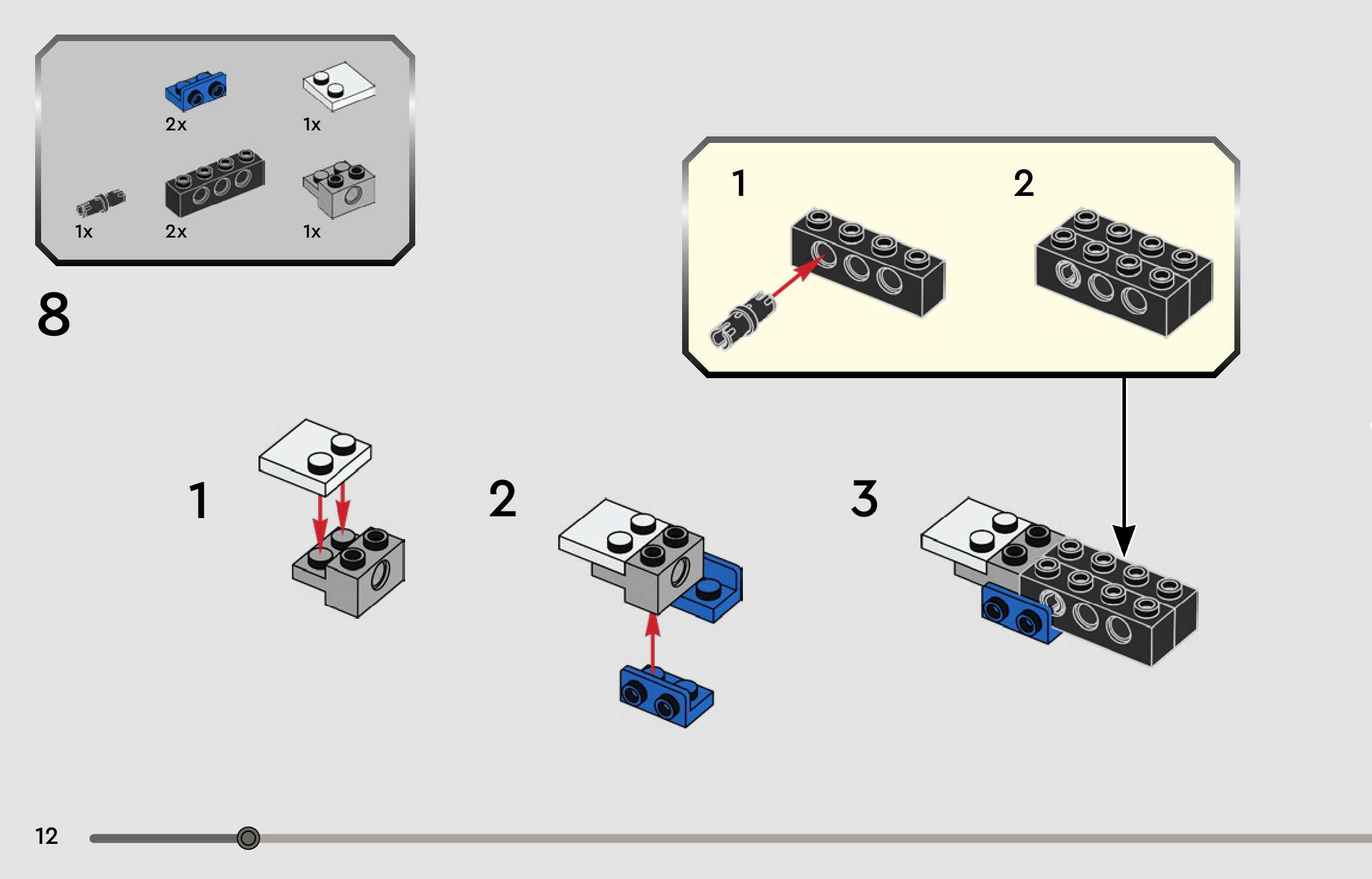 2x
1x
1x
2x
1x

8

1
2

1
2
3

12