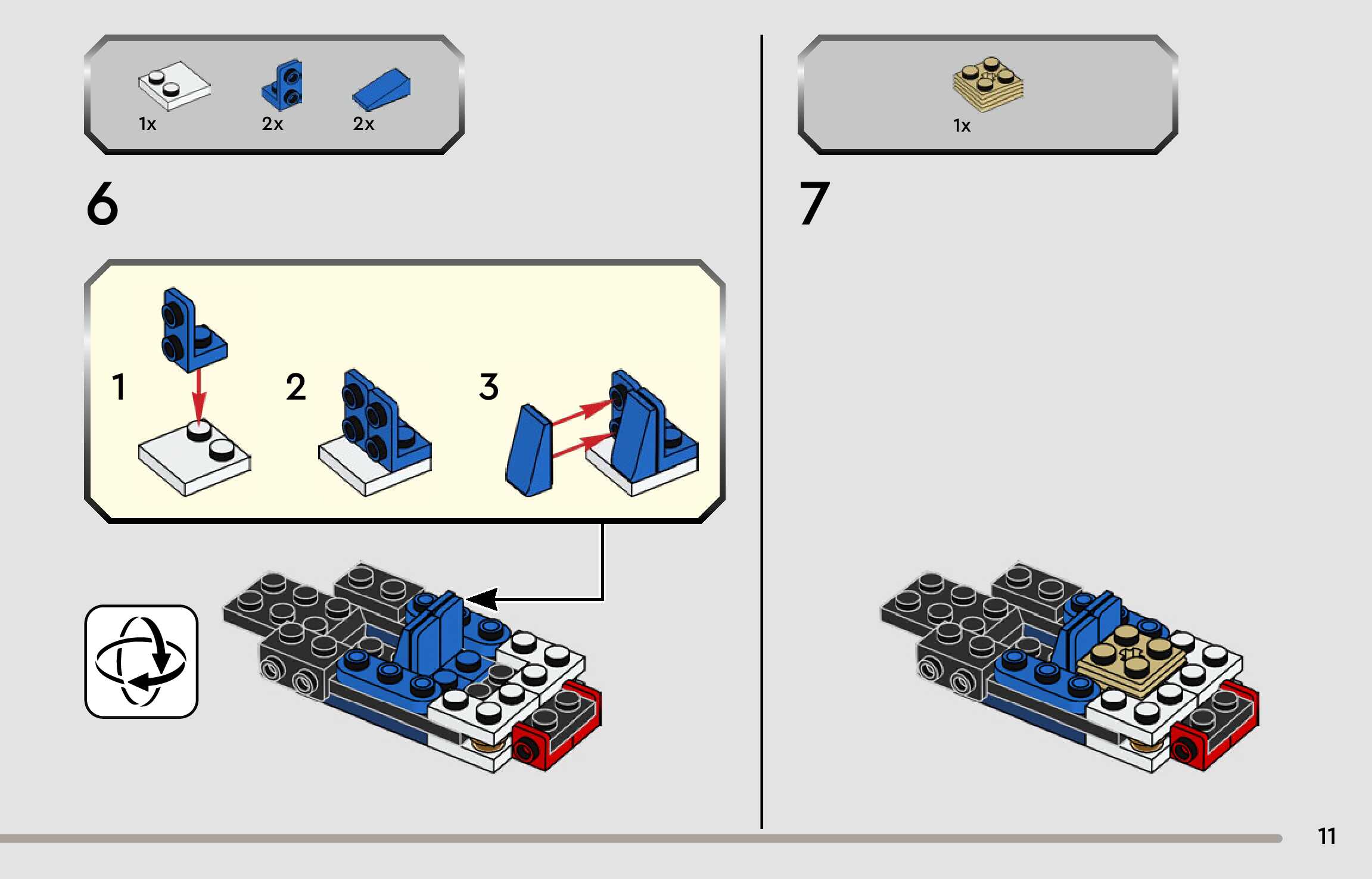 1x 2x 2x

6

1

2

3

1x

7

11