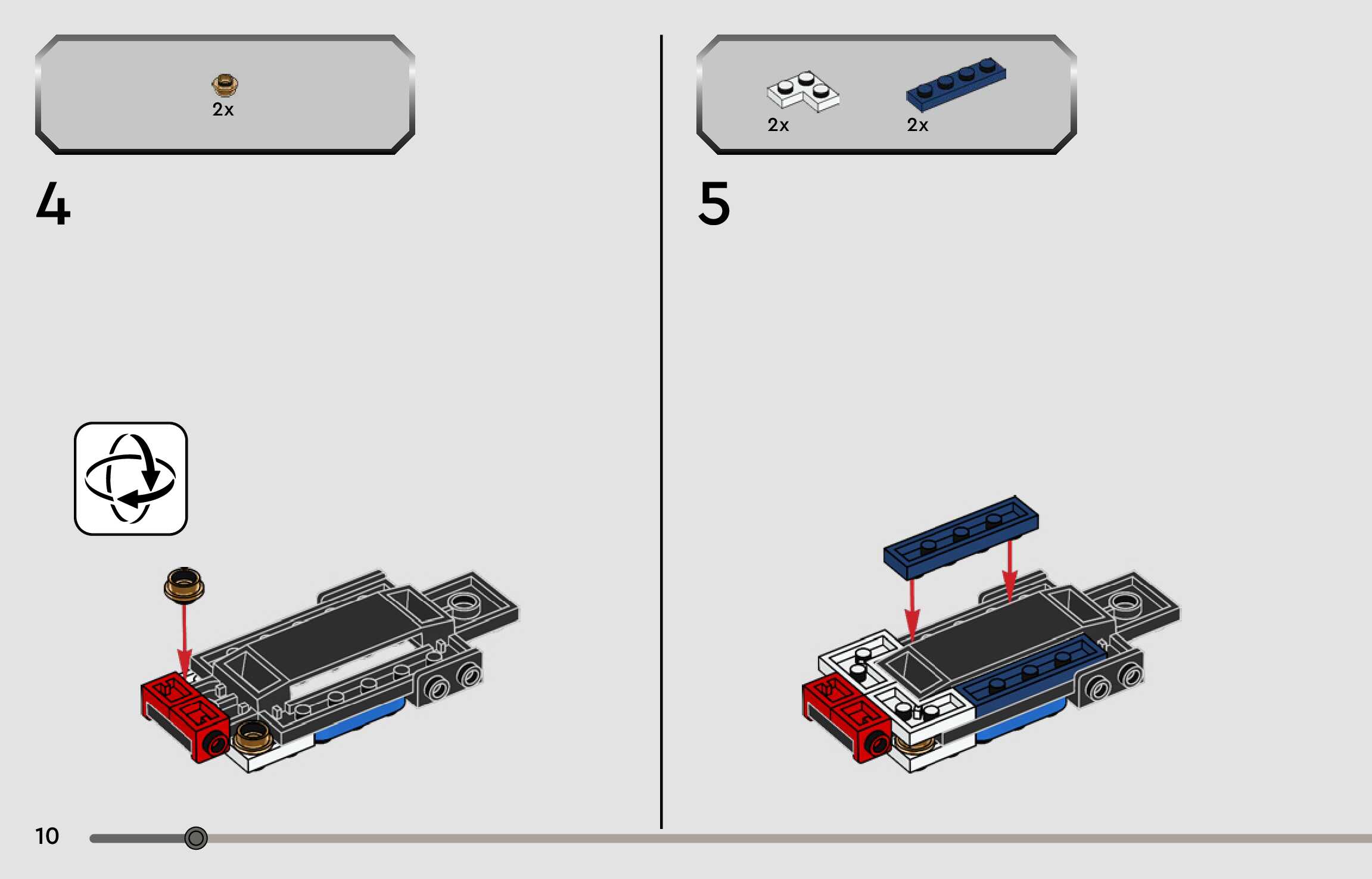 2x

4

2x

2x

5

10