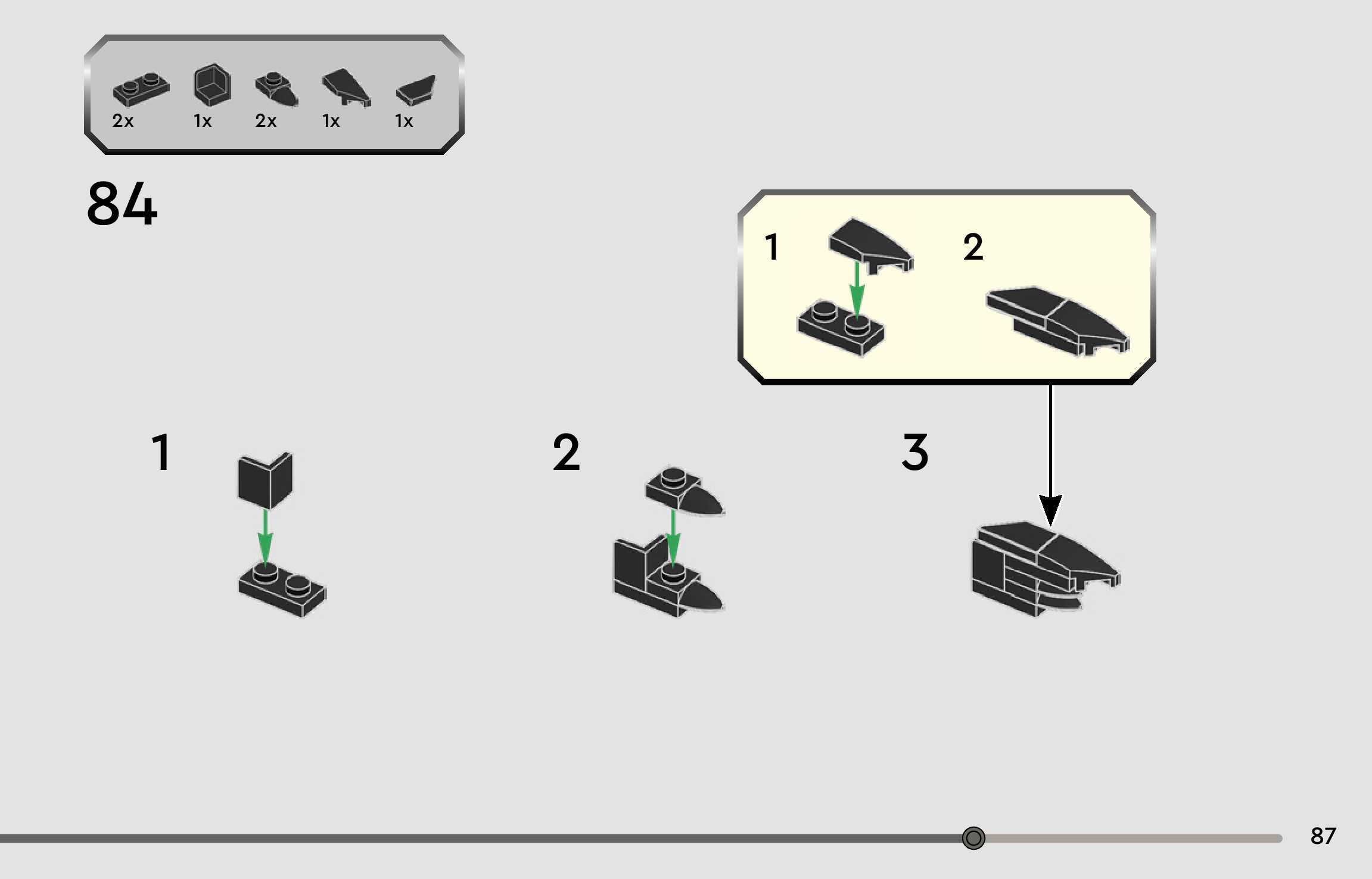 2x 1x 2x 1x 1x

84

1 2

1

2

3

87