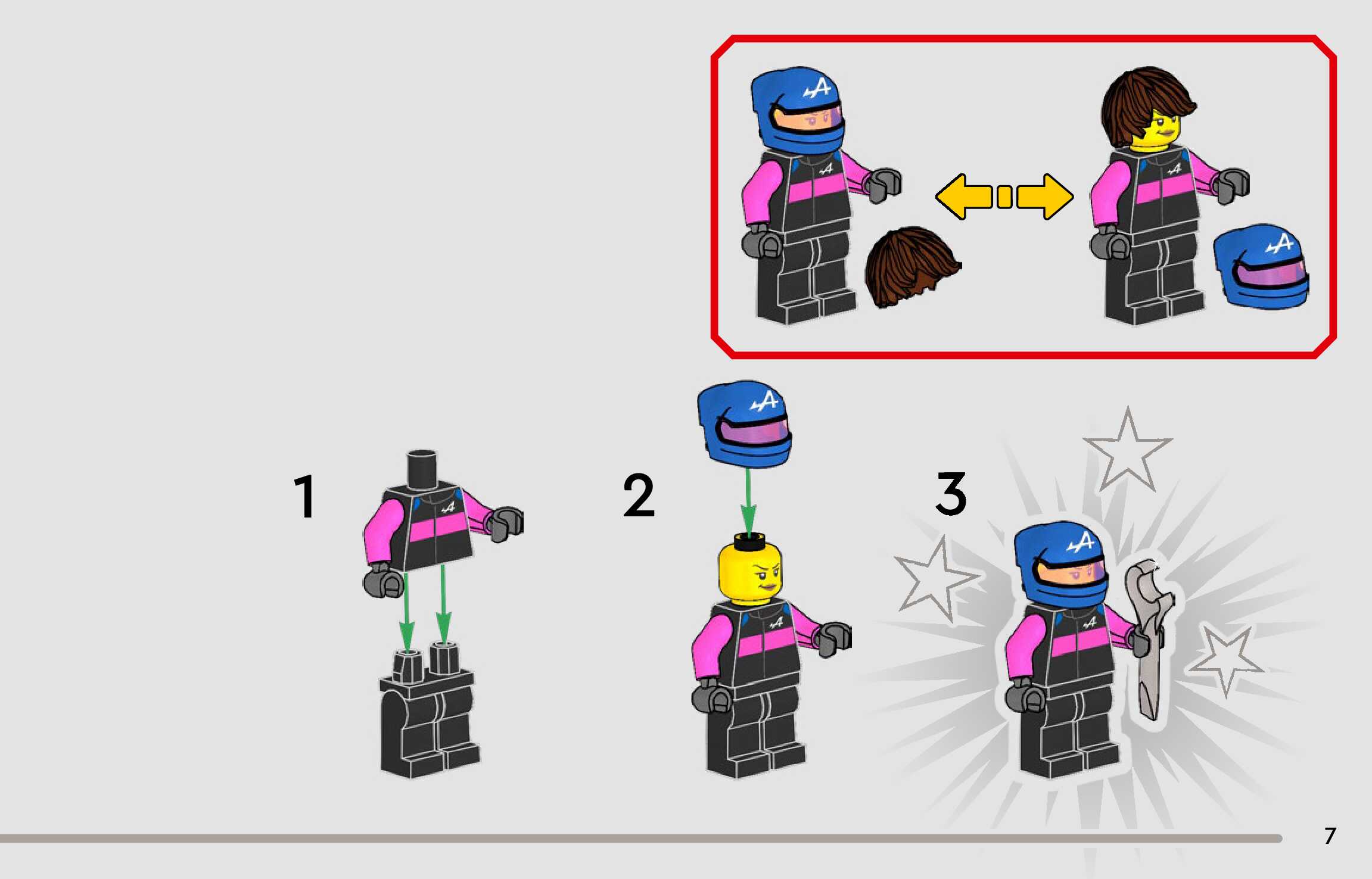 1

2

3

7