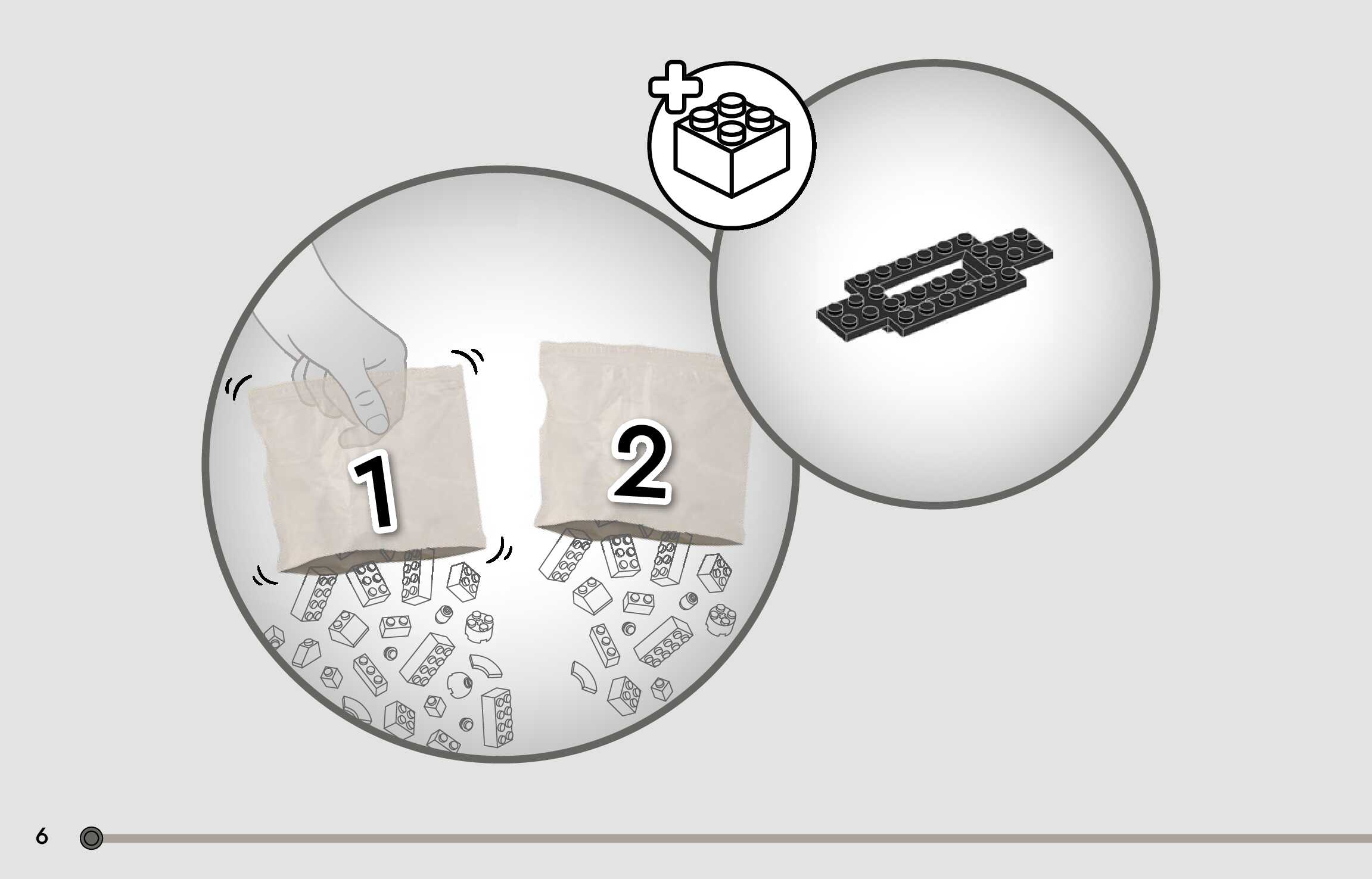 1

2

6