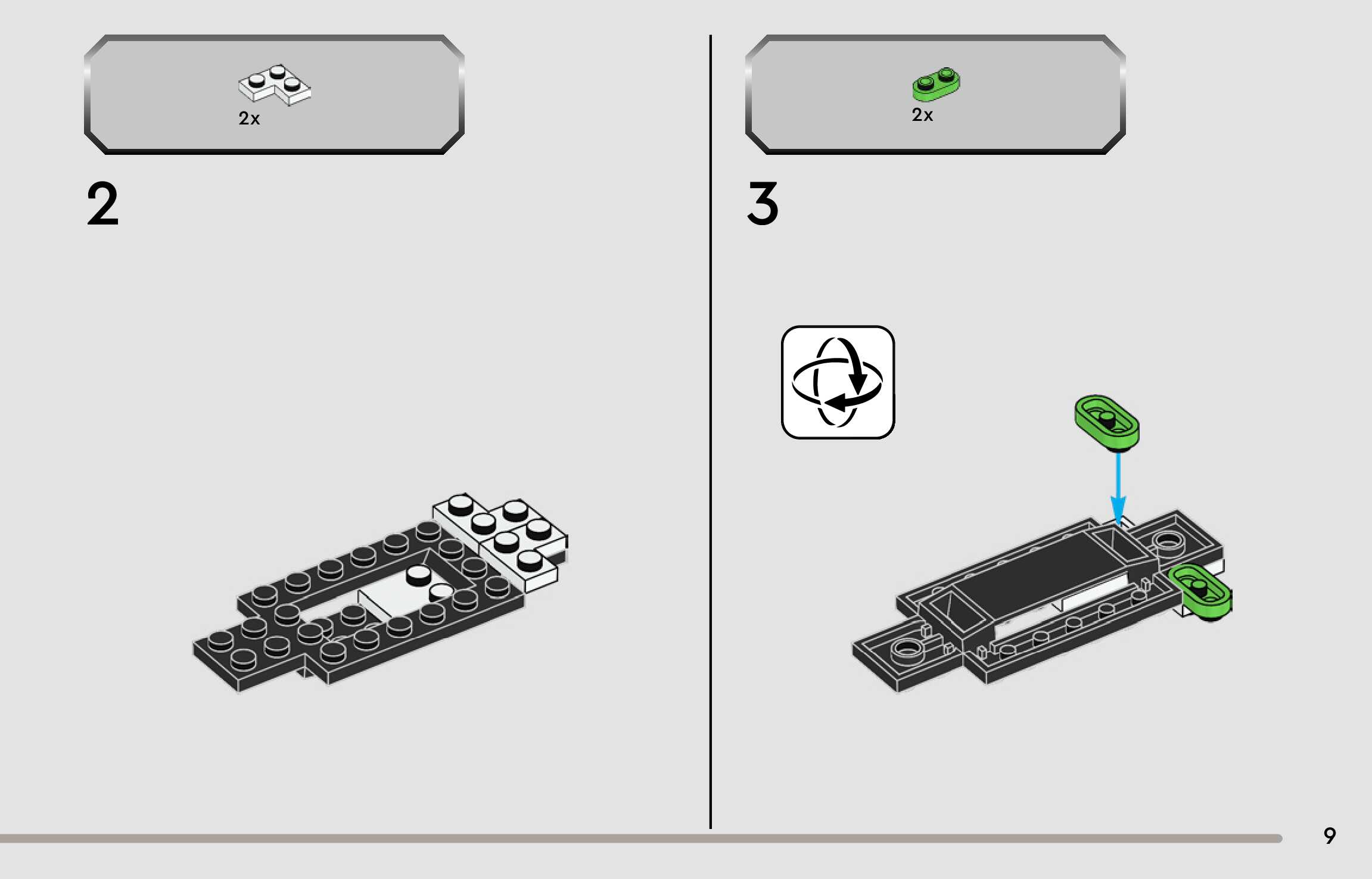 2x

2

2x

3

9