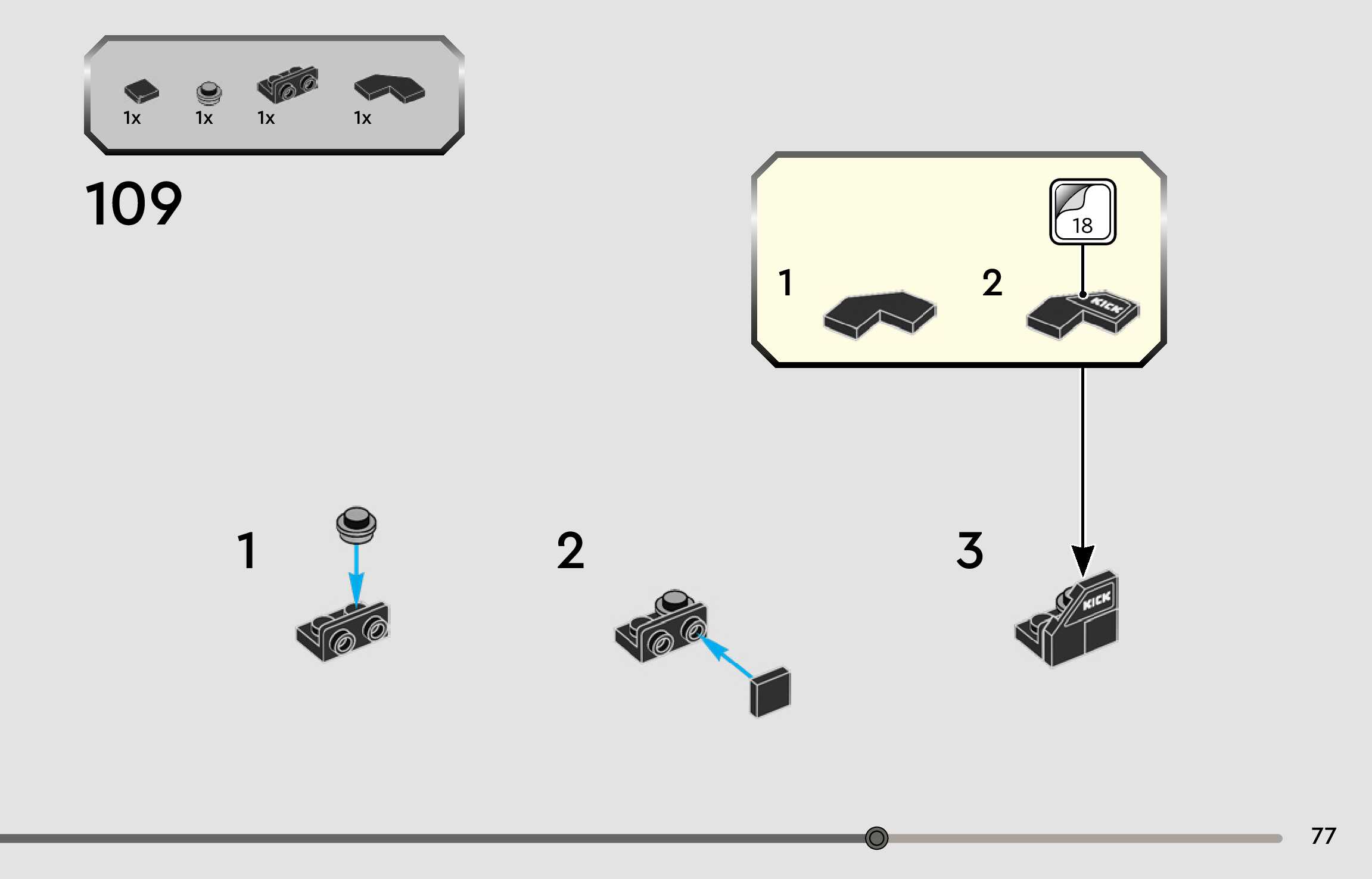 1x 1x 1x 1x

109

1

2

18

KICK

1

2

3

KICK

77