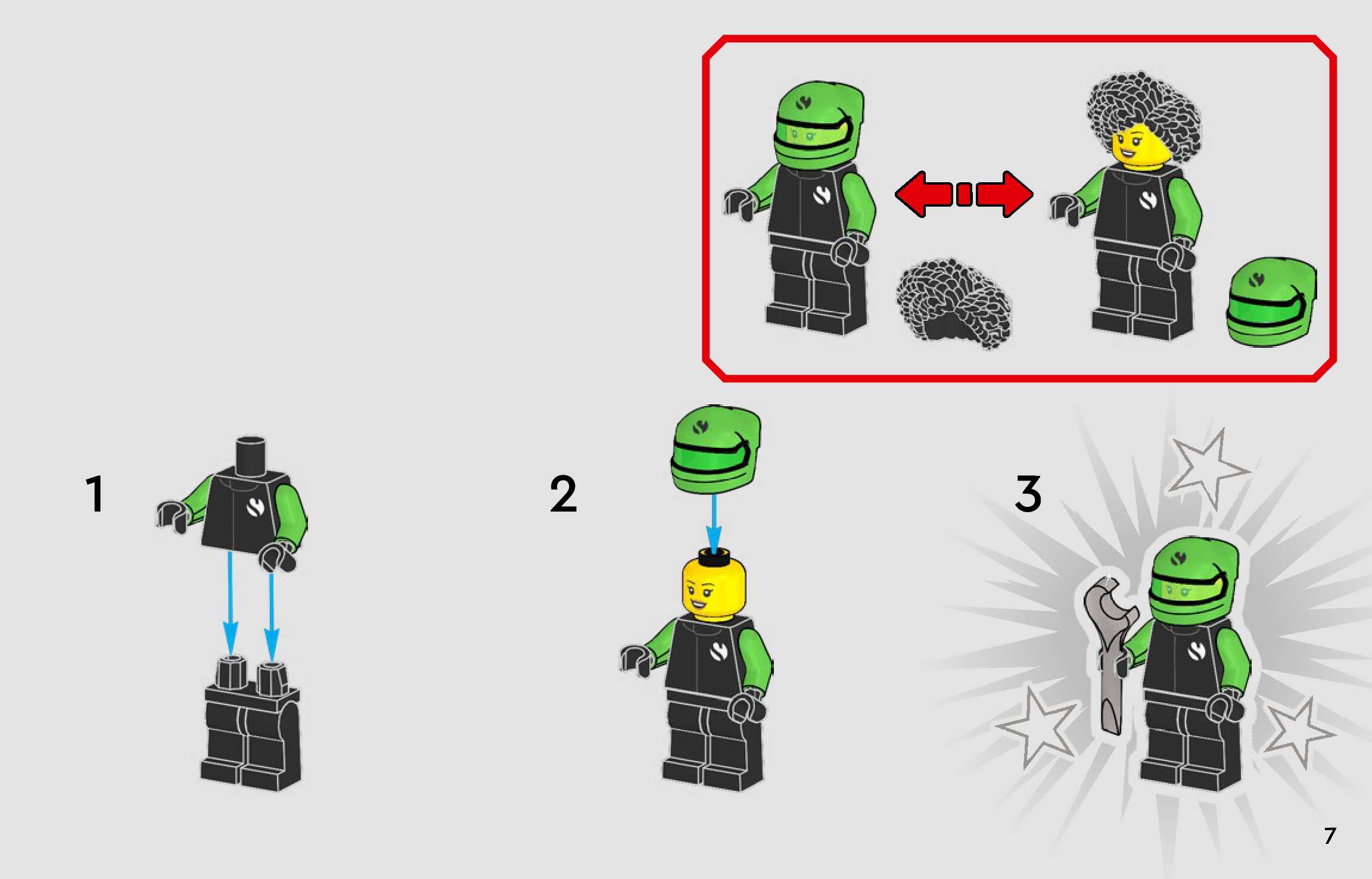 1

2

3

7