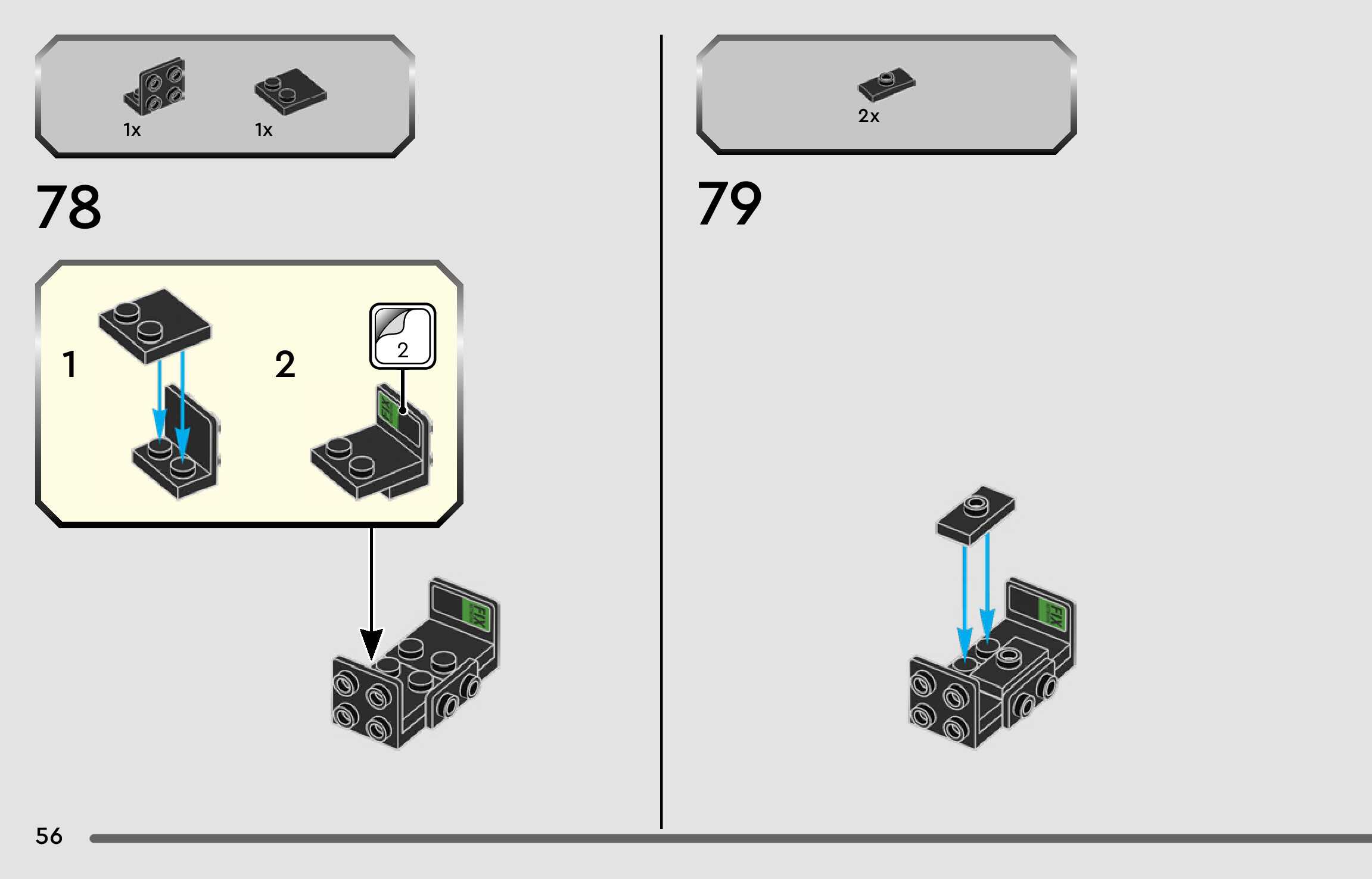 1x 1x

78

1

2

2

FIX

FIX

2x

79

FIX

56