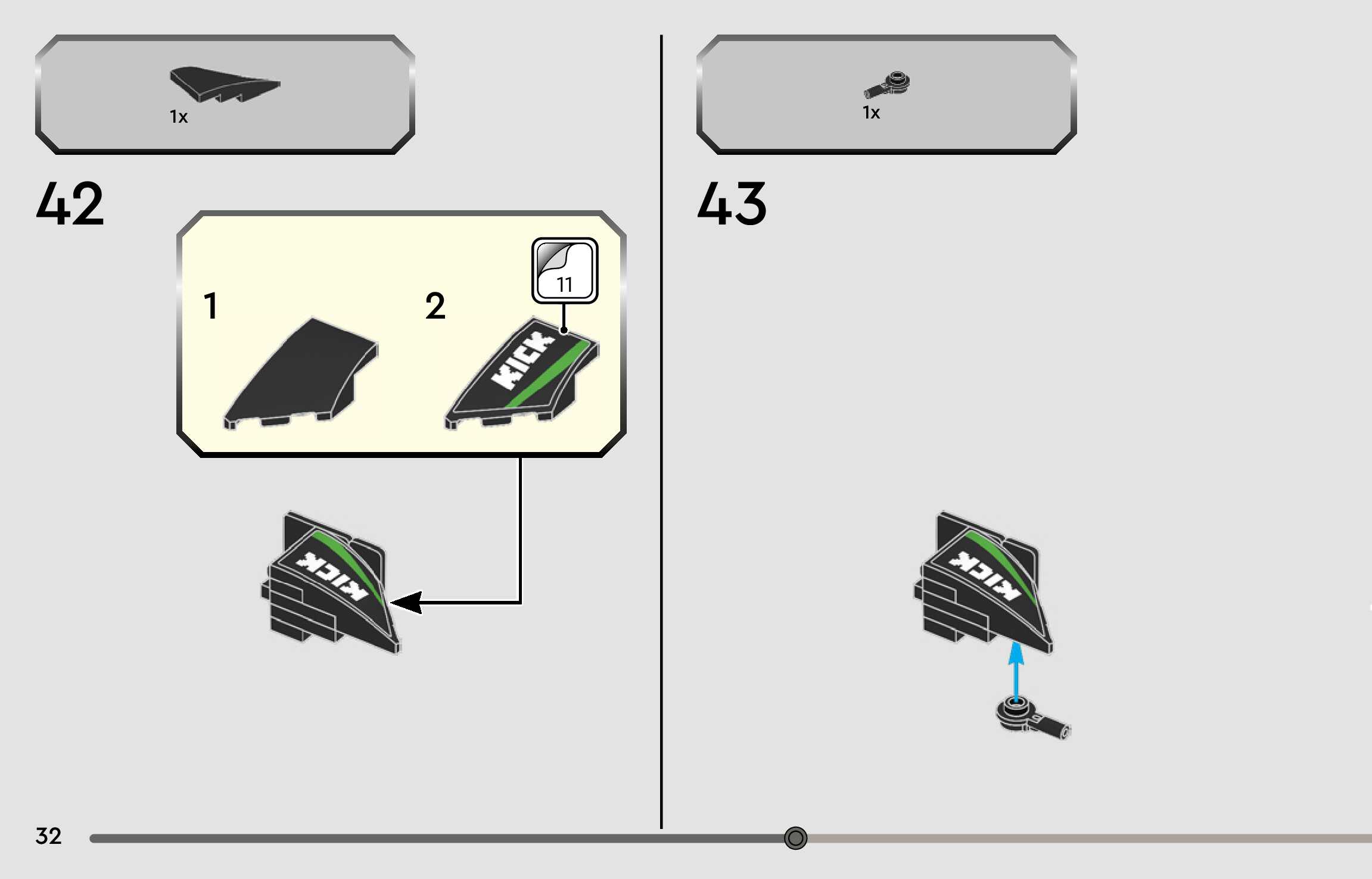 1x

42

1

2

11

KICK

KICK

1x

43

KICK

32