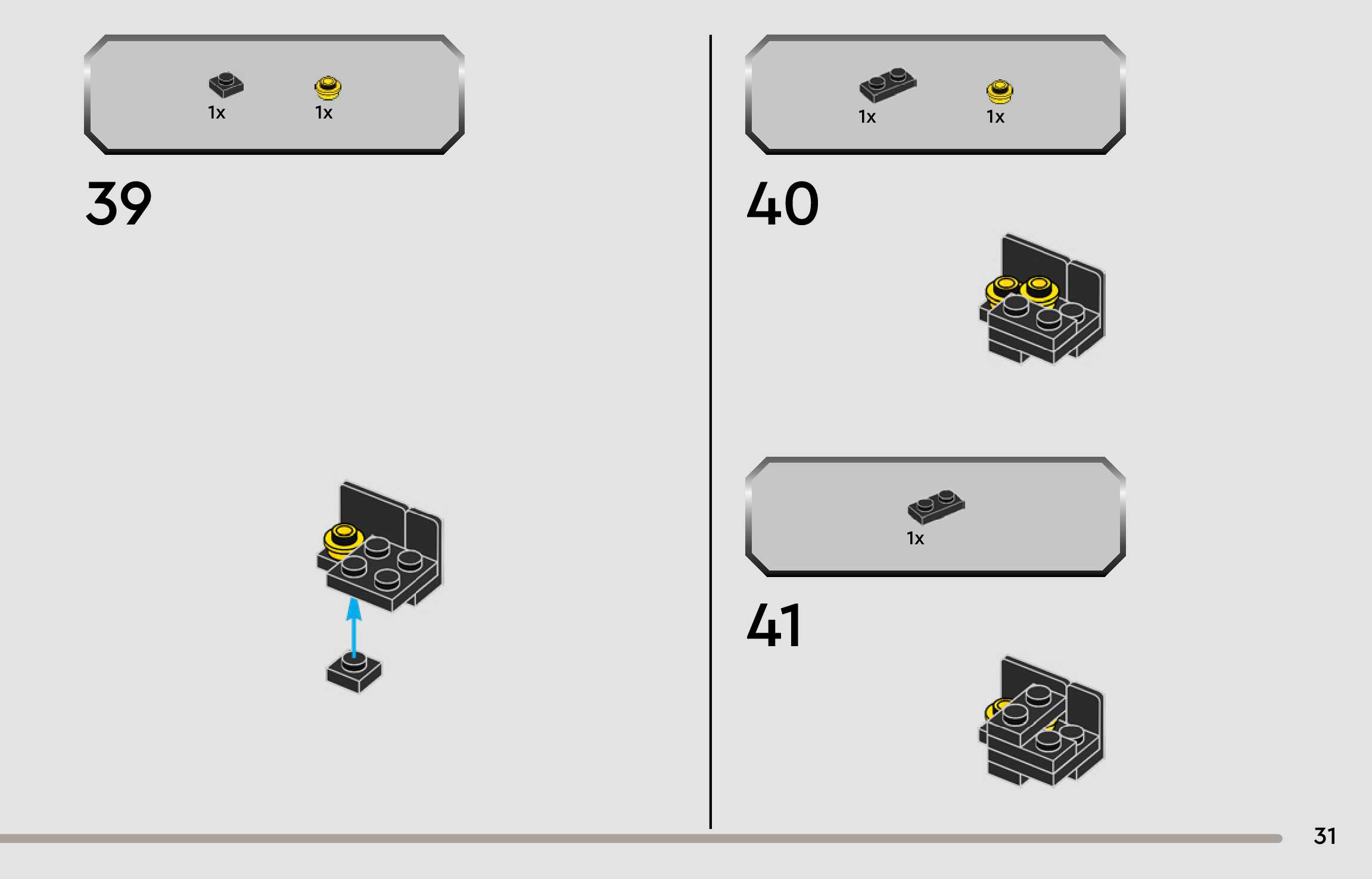 1x 1x

39

1x 1x

40

1x

41

31