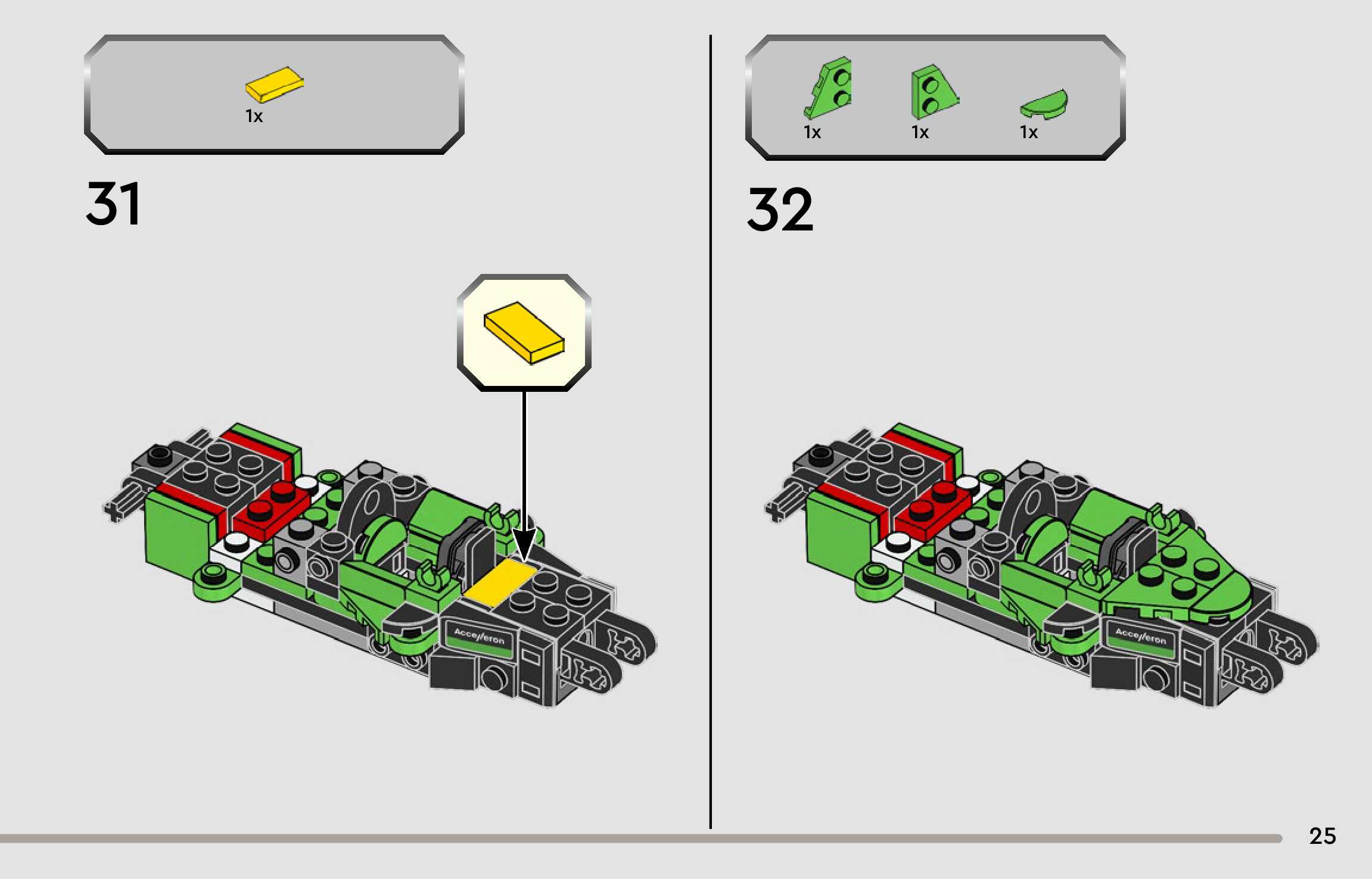 1x

31

Acceleron

1x 1x 1x

32

Acceleron

25