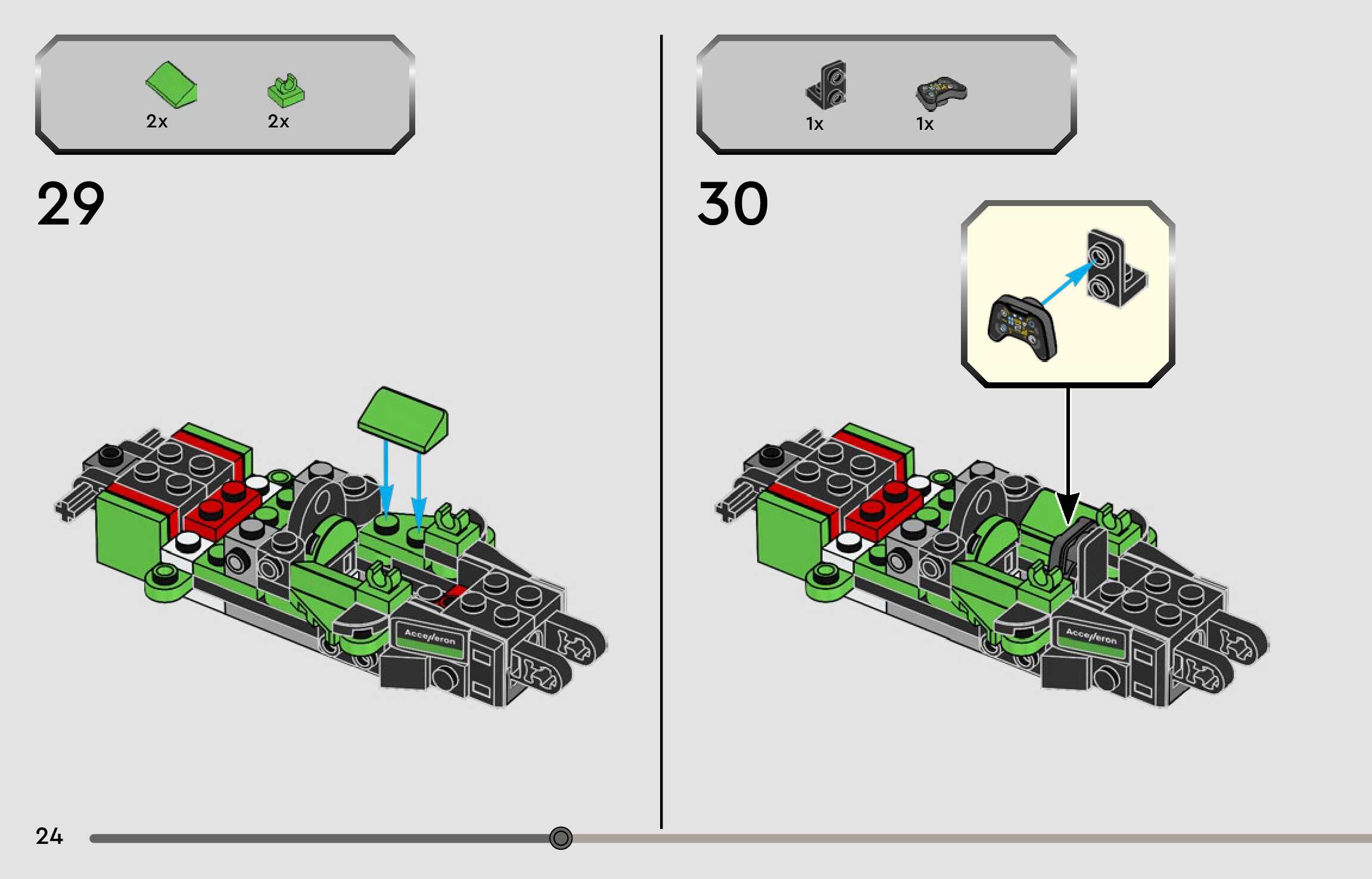 2x 2x

29

Acce//eron

1x 1x

30

Acce//eron

24