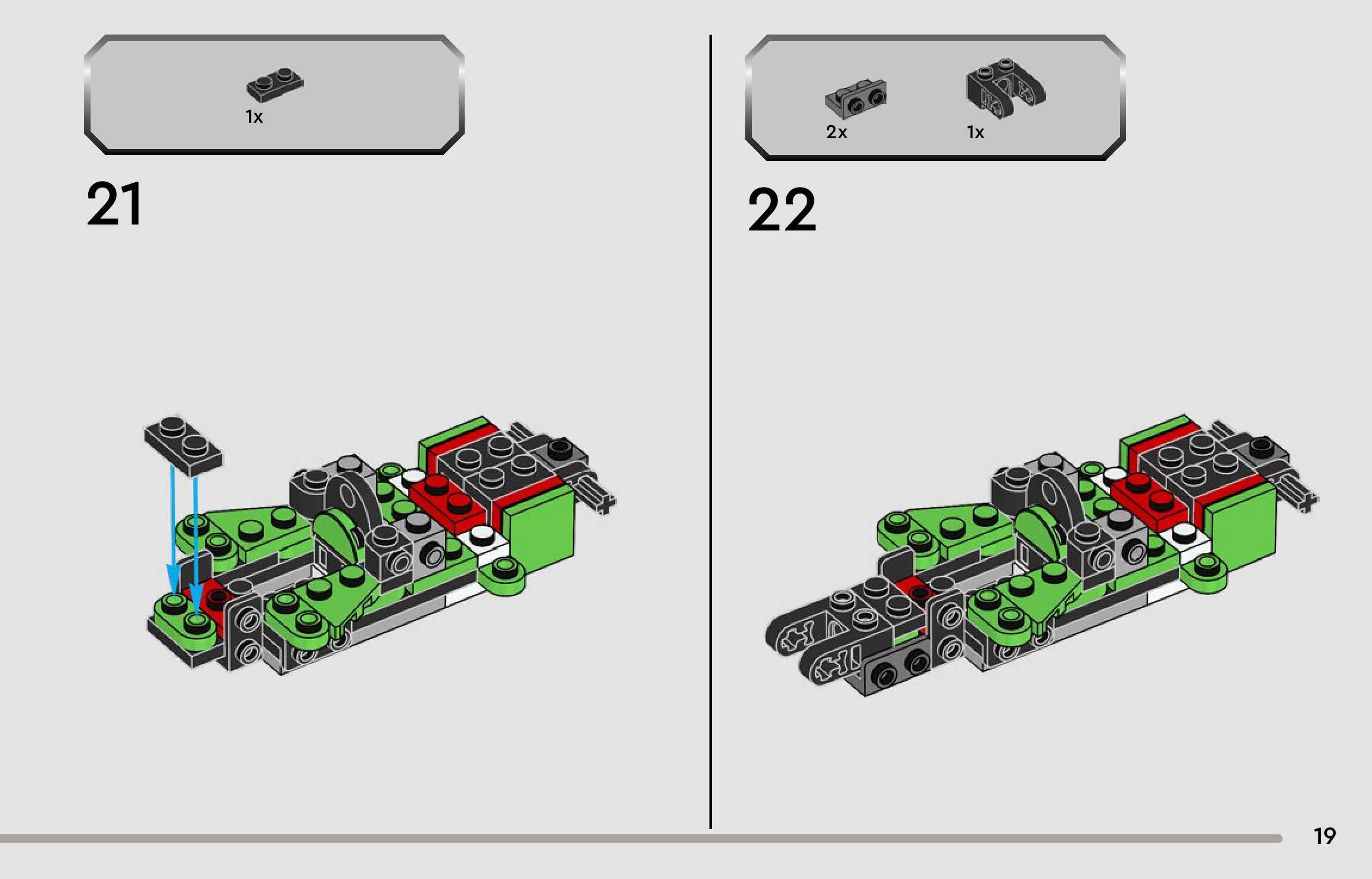 1x

21

2x

1x

22

19