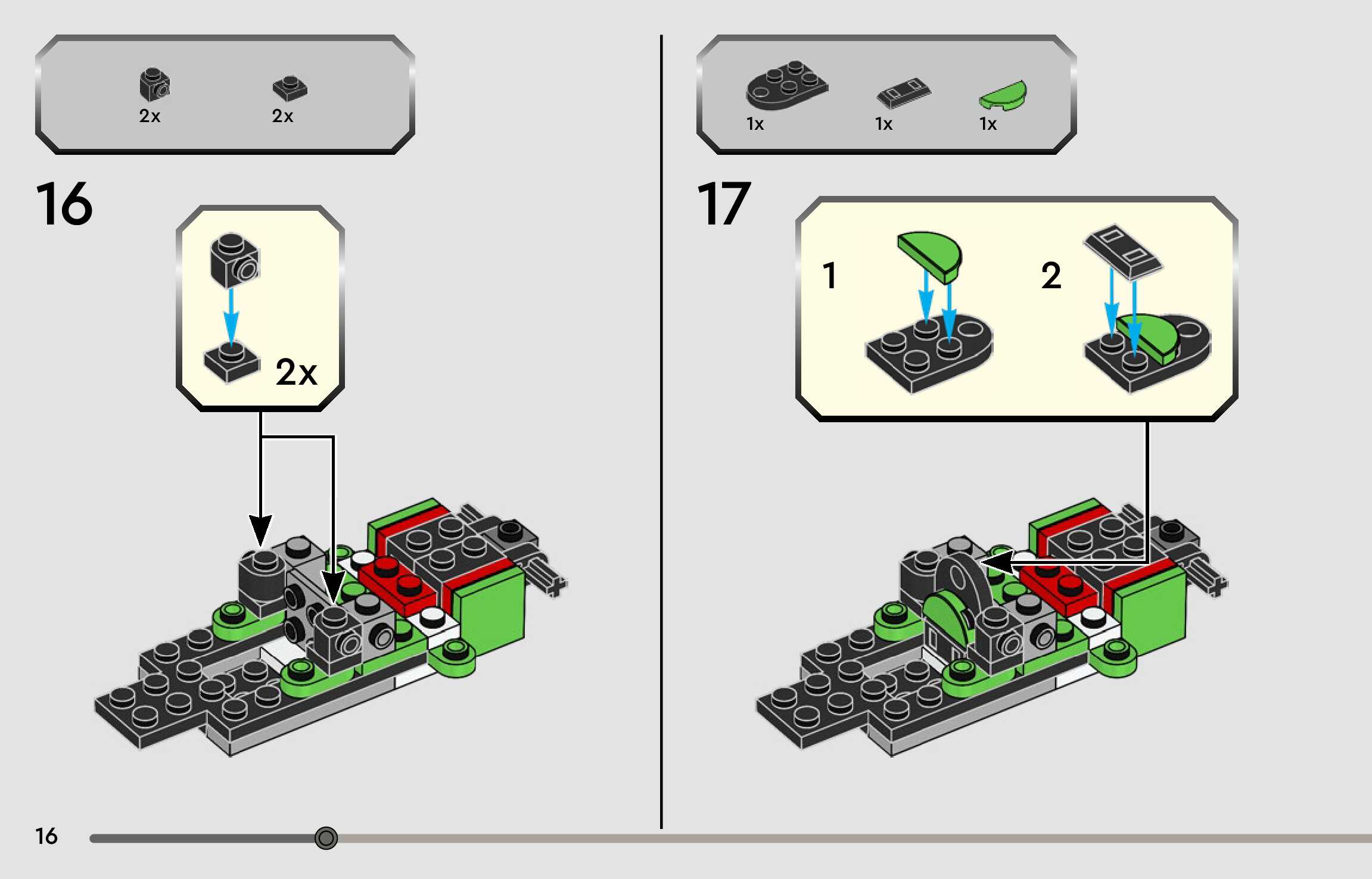 2x 2x

16

2x

1x 1x 1x

17

1

2

16