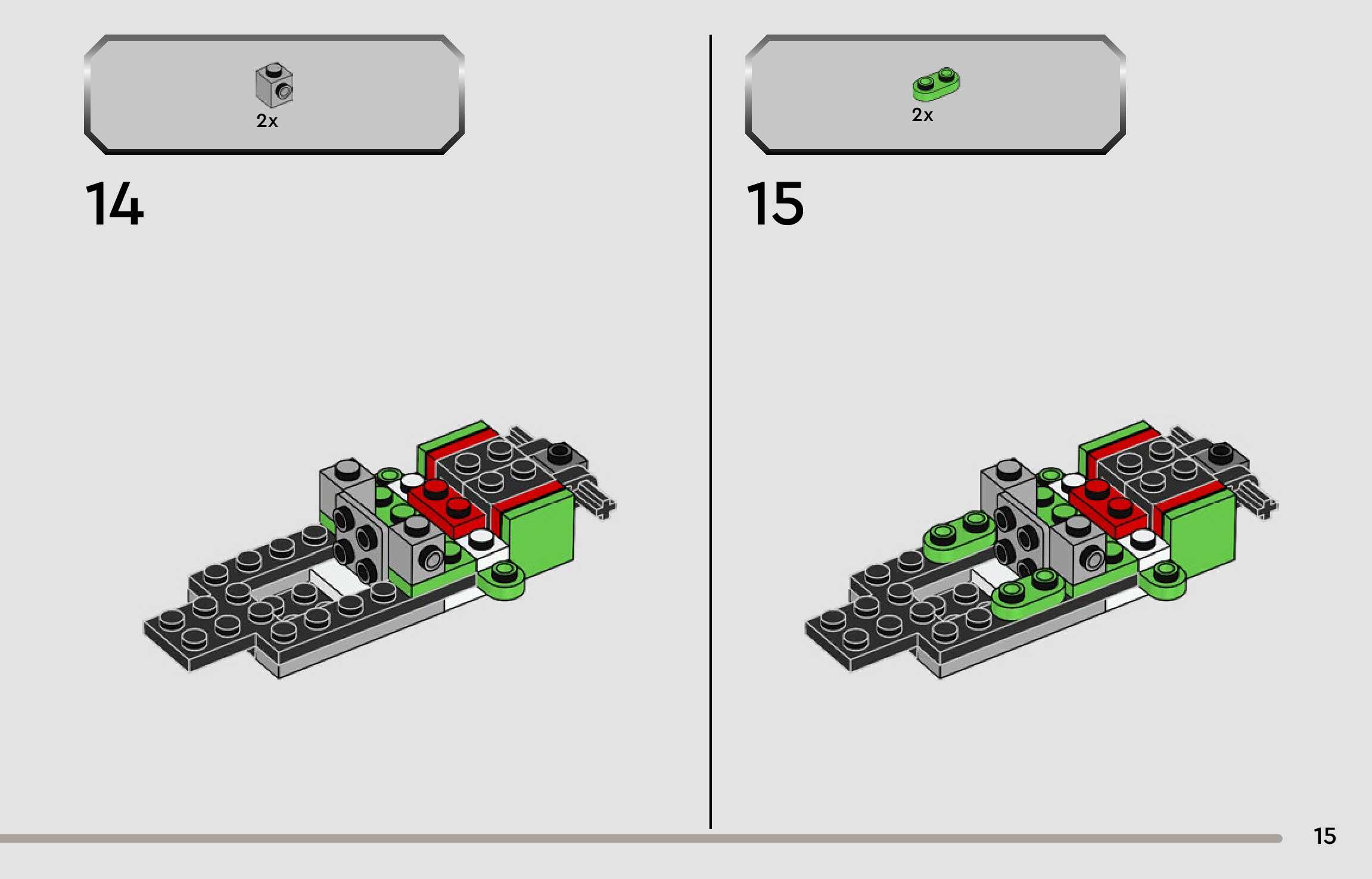 2x

14

2x

15

15