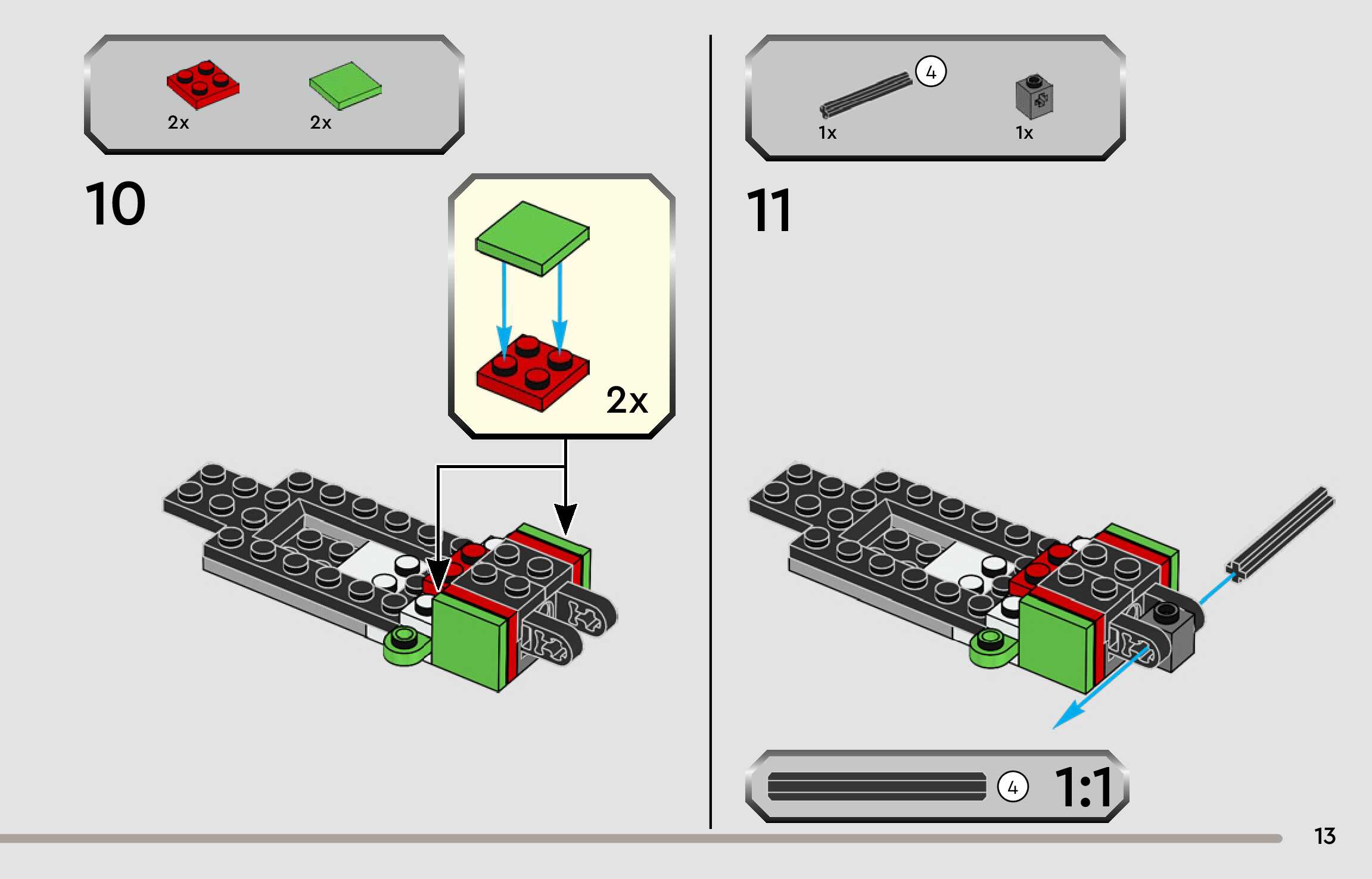 2x
2x

10

2x

4
1x
1x

11

4
1:1

13