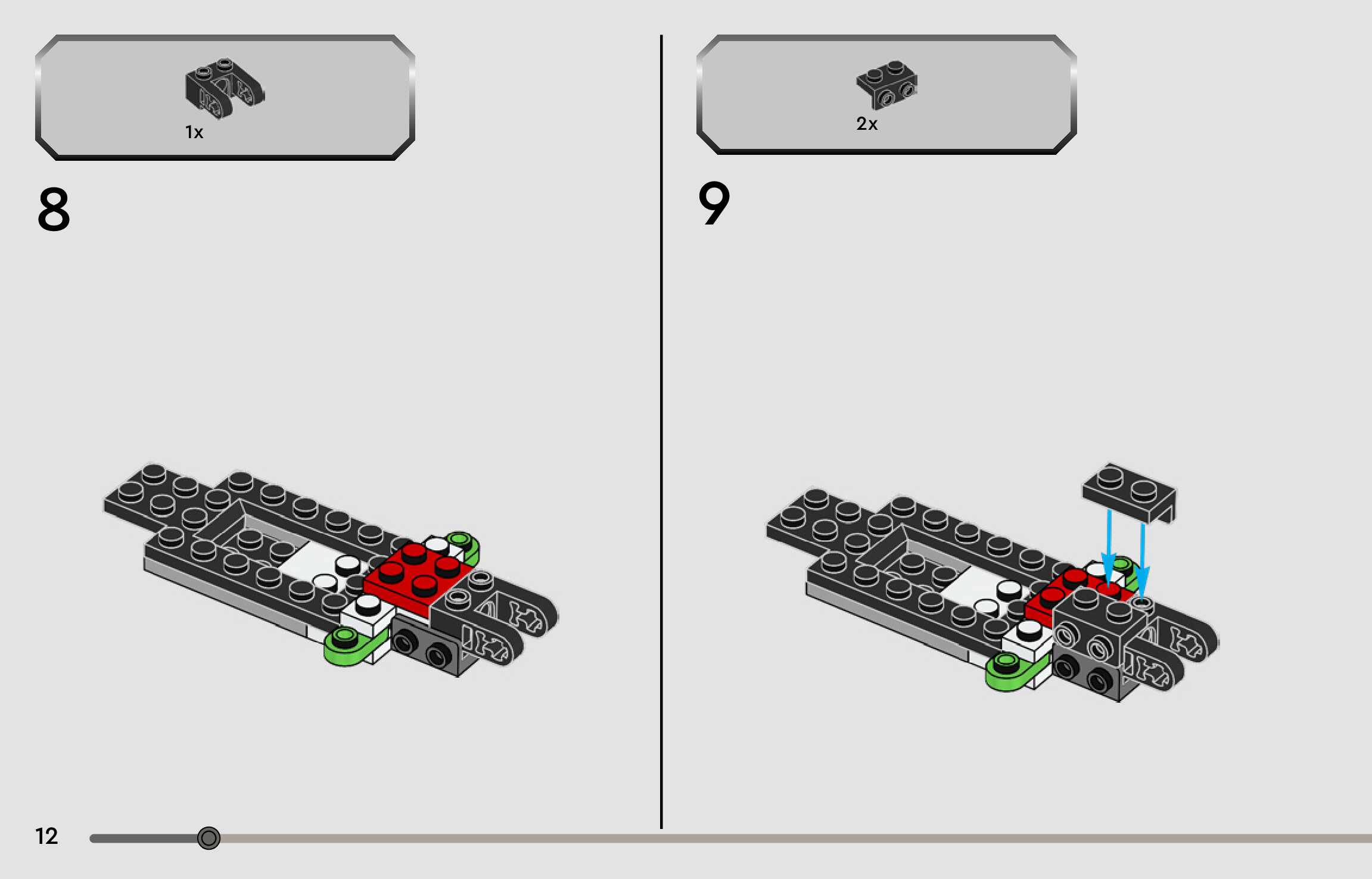 1x

8

2x

9

12