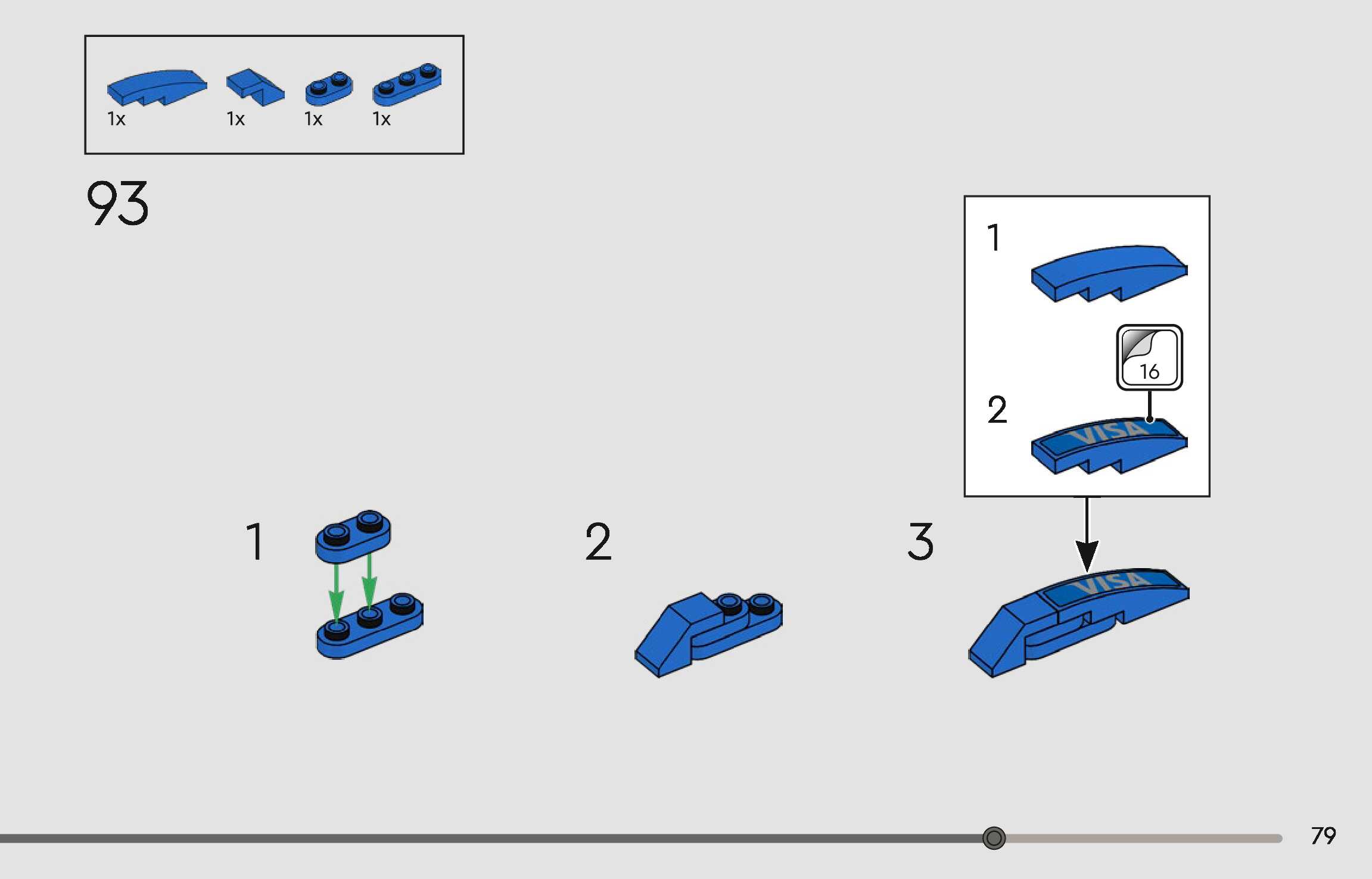 1x 1x 1x 1x

93

1

16

2

VISA

1

2

3

VISA

79