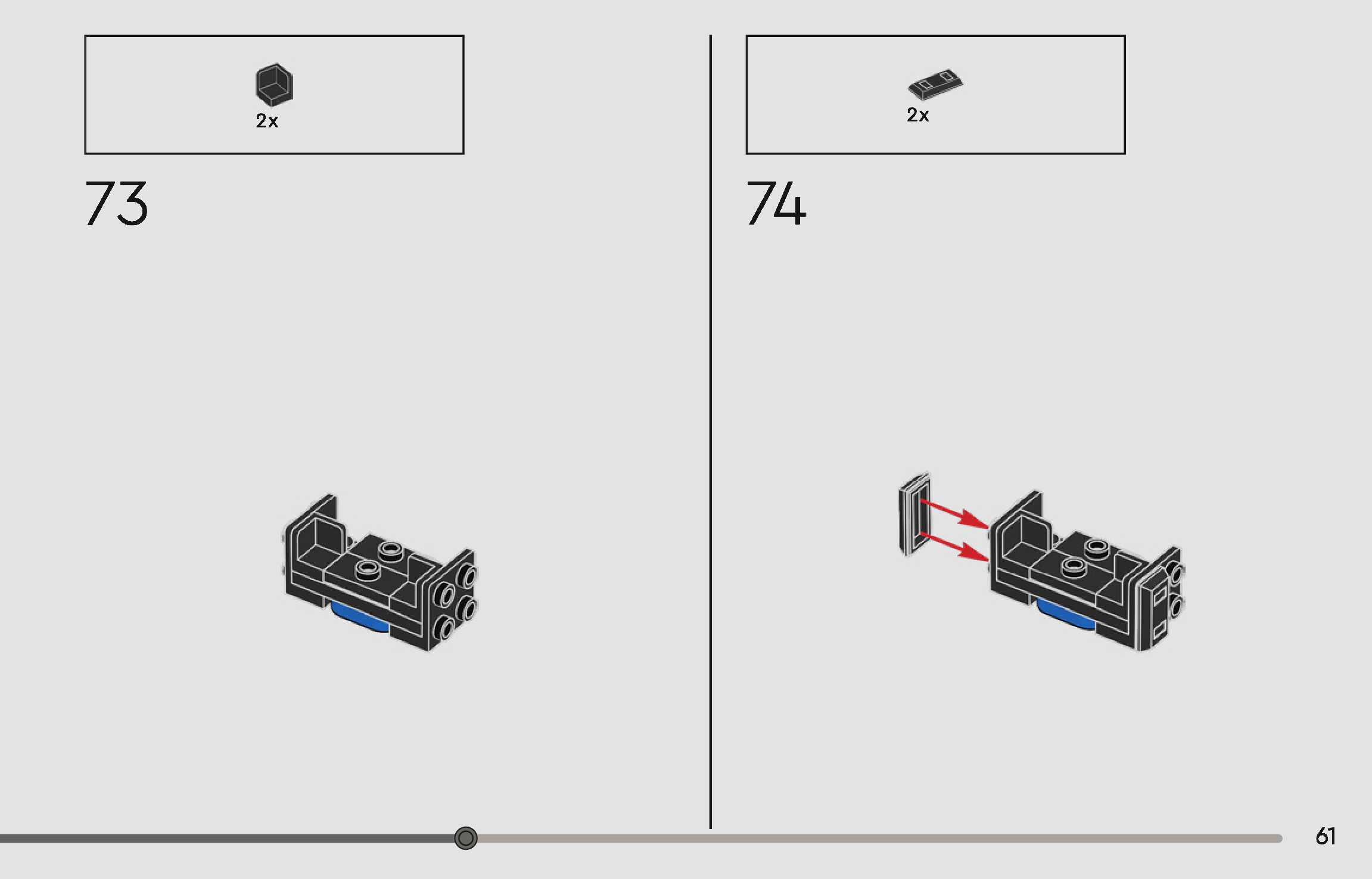 2x

73

2x

74

61