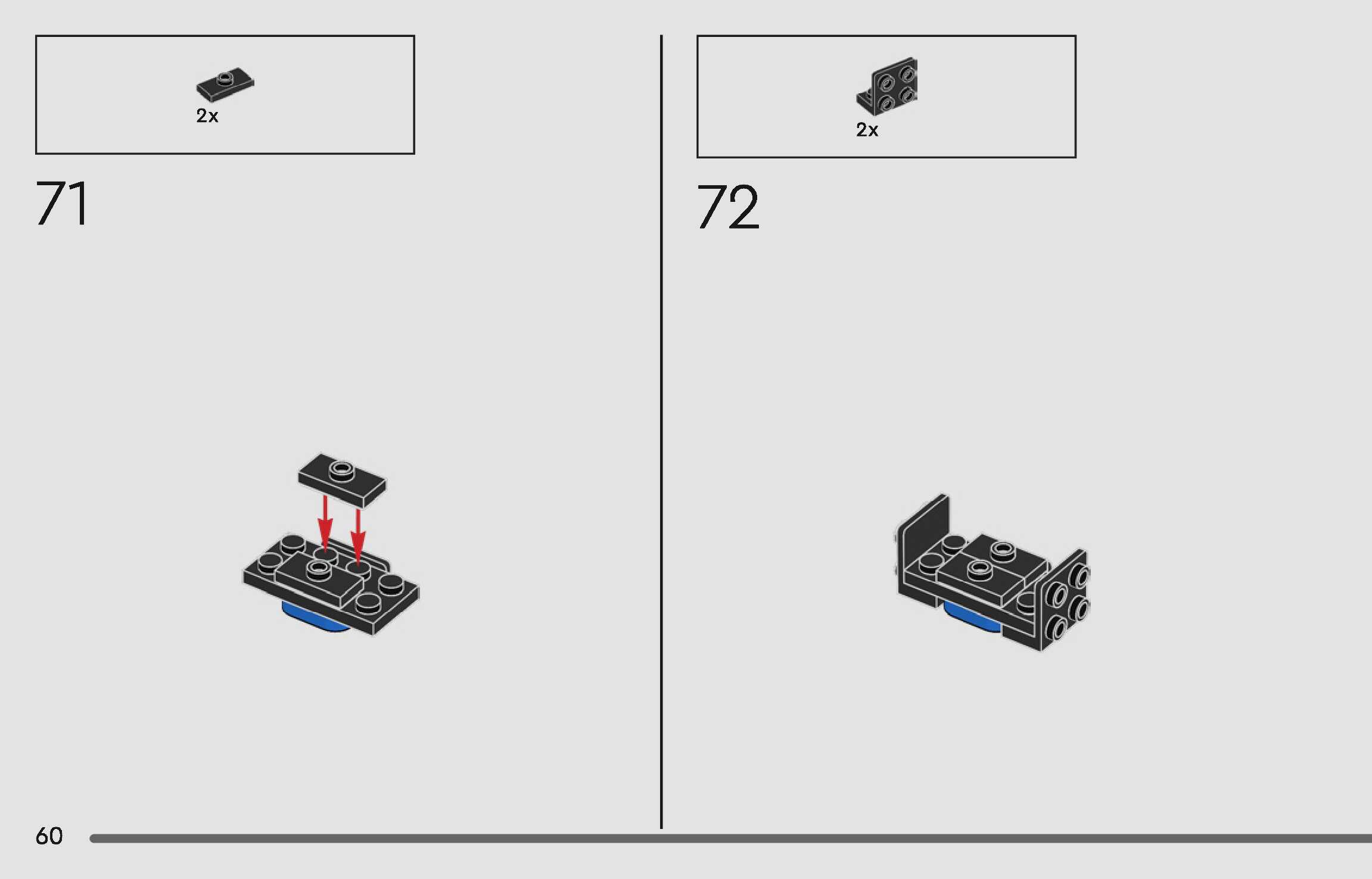 2x

71

2x

72

60