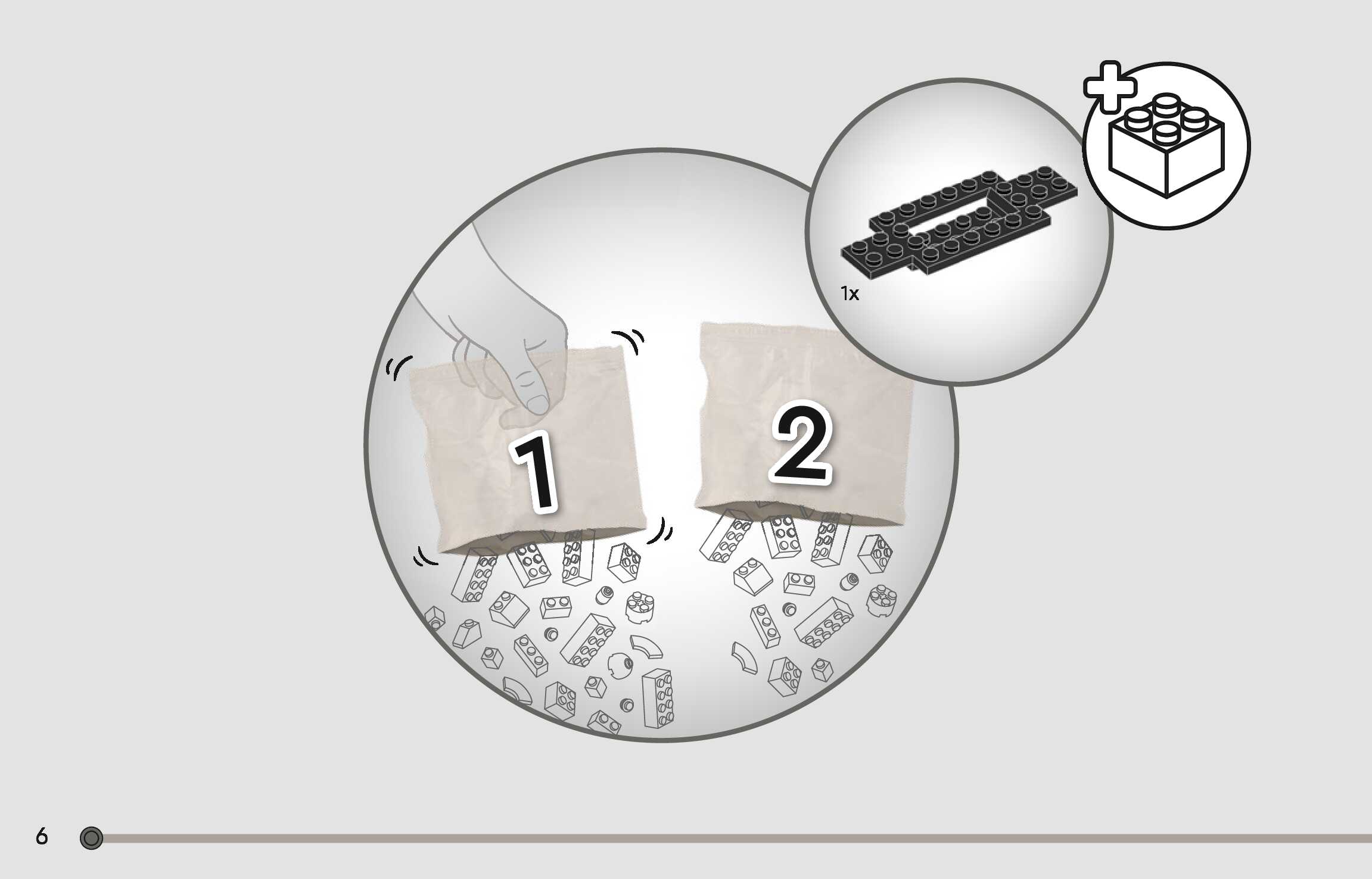 1x

1

2

6