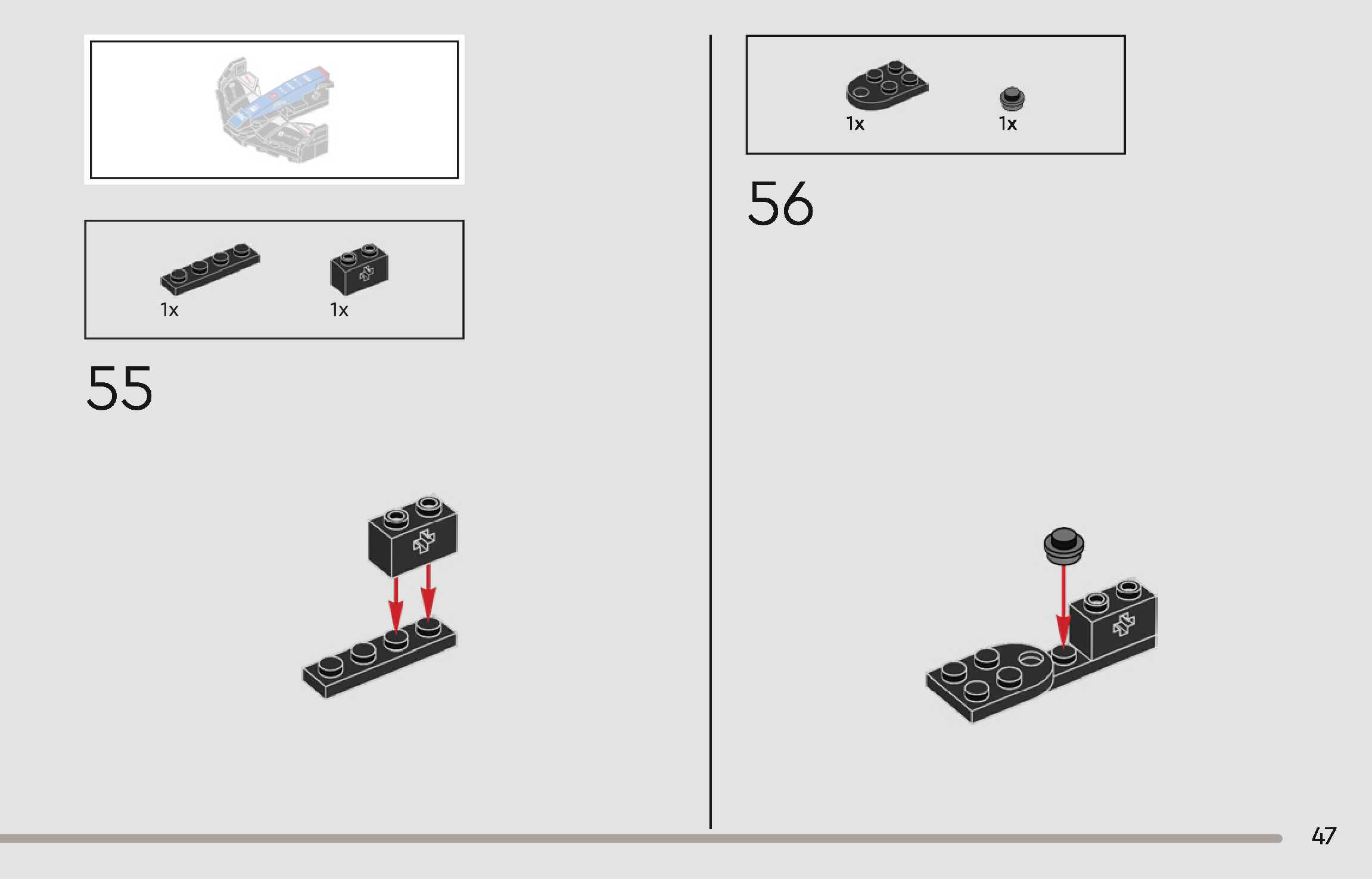 1x

1x

55

1x

1x

56

47