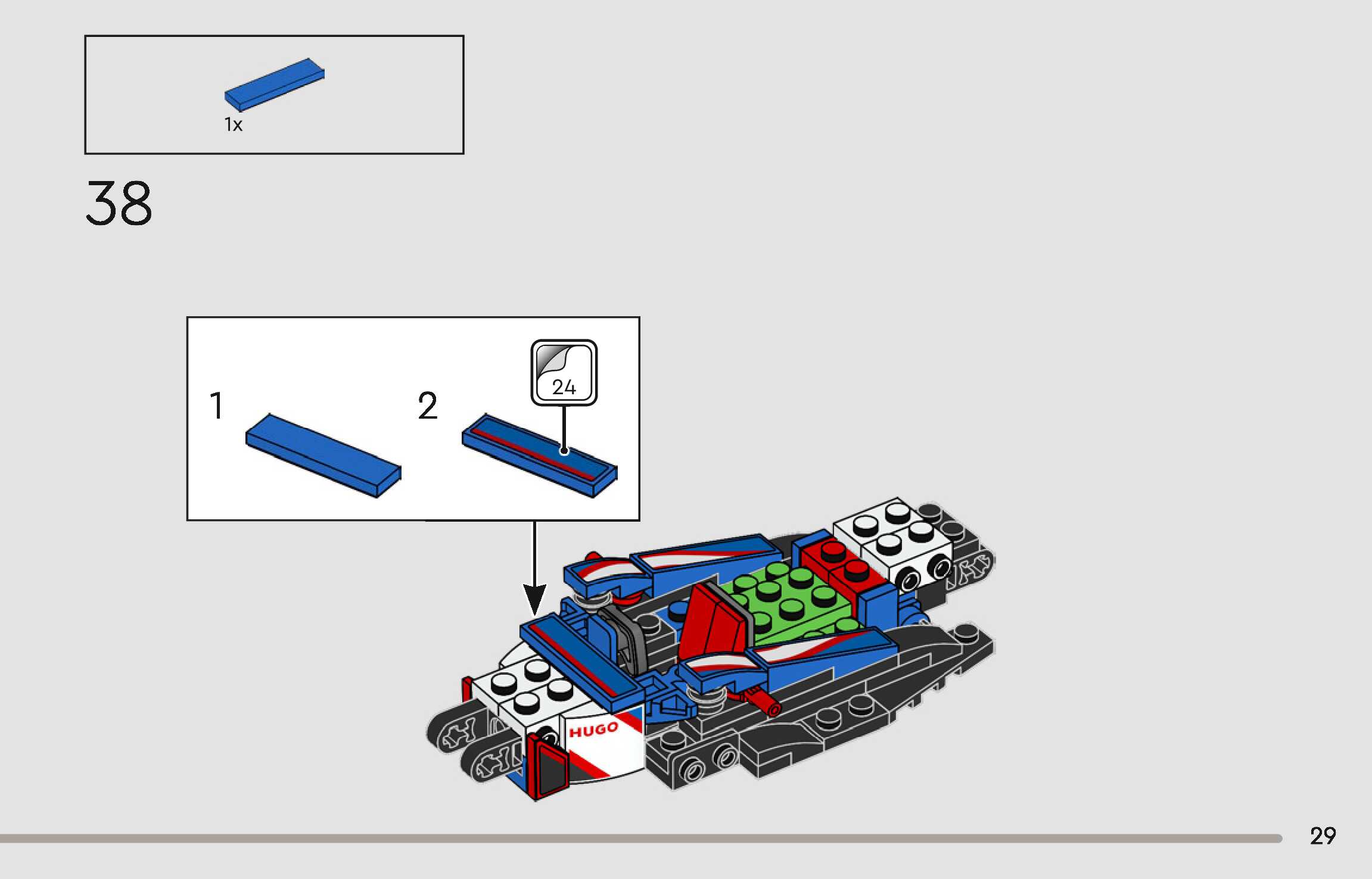 1x

38

1

2

24

HUGO

29