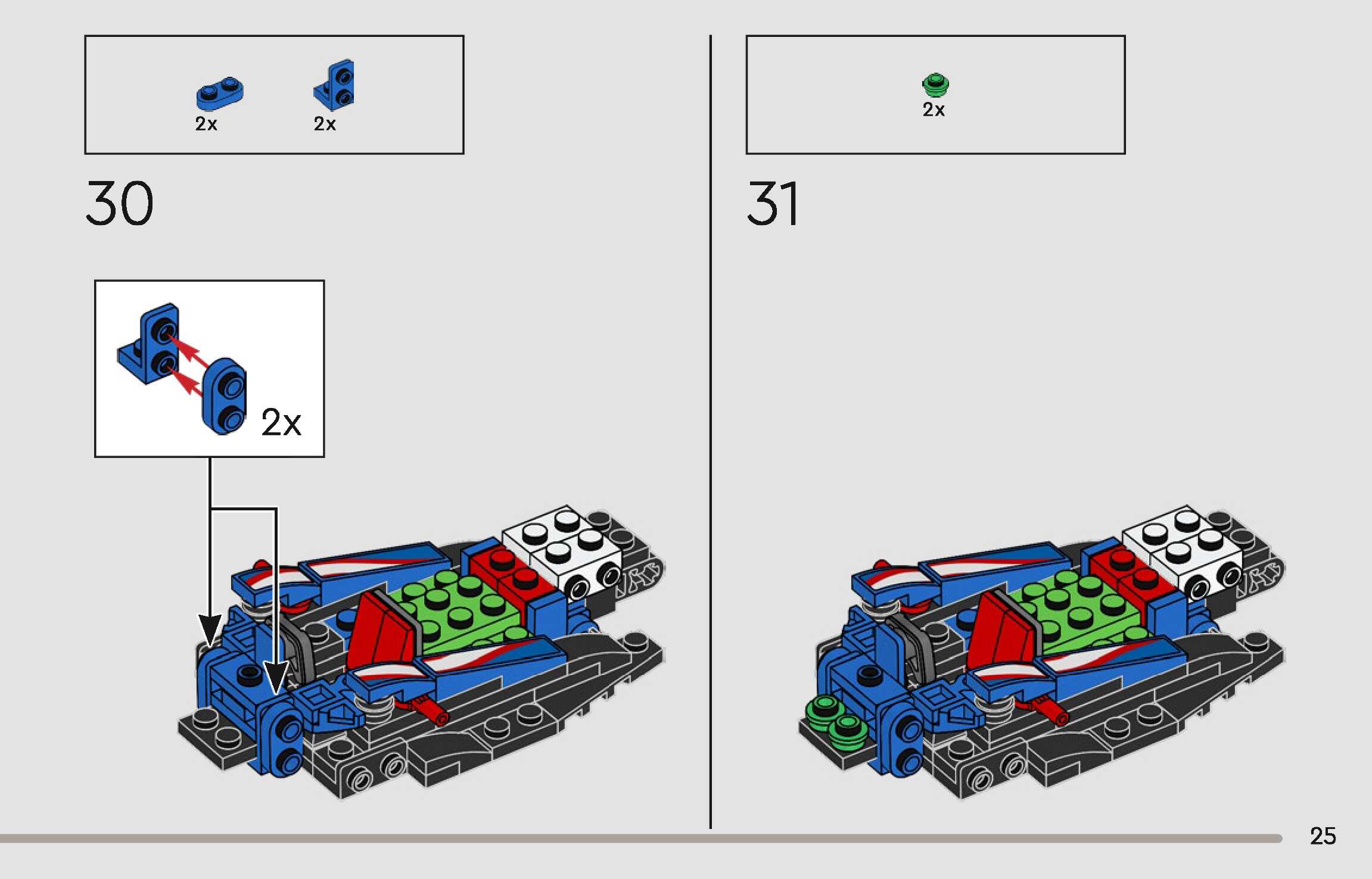 2x 2x

30

2x

2x

31

25