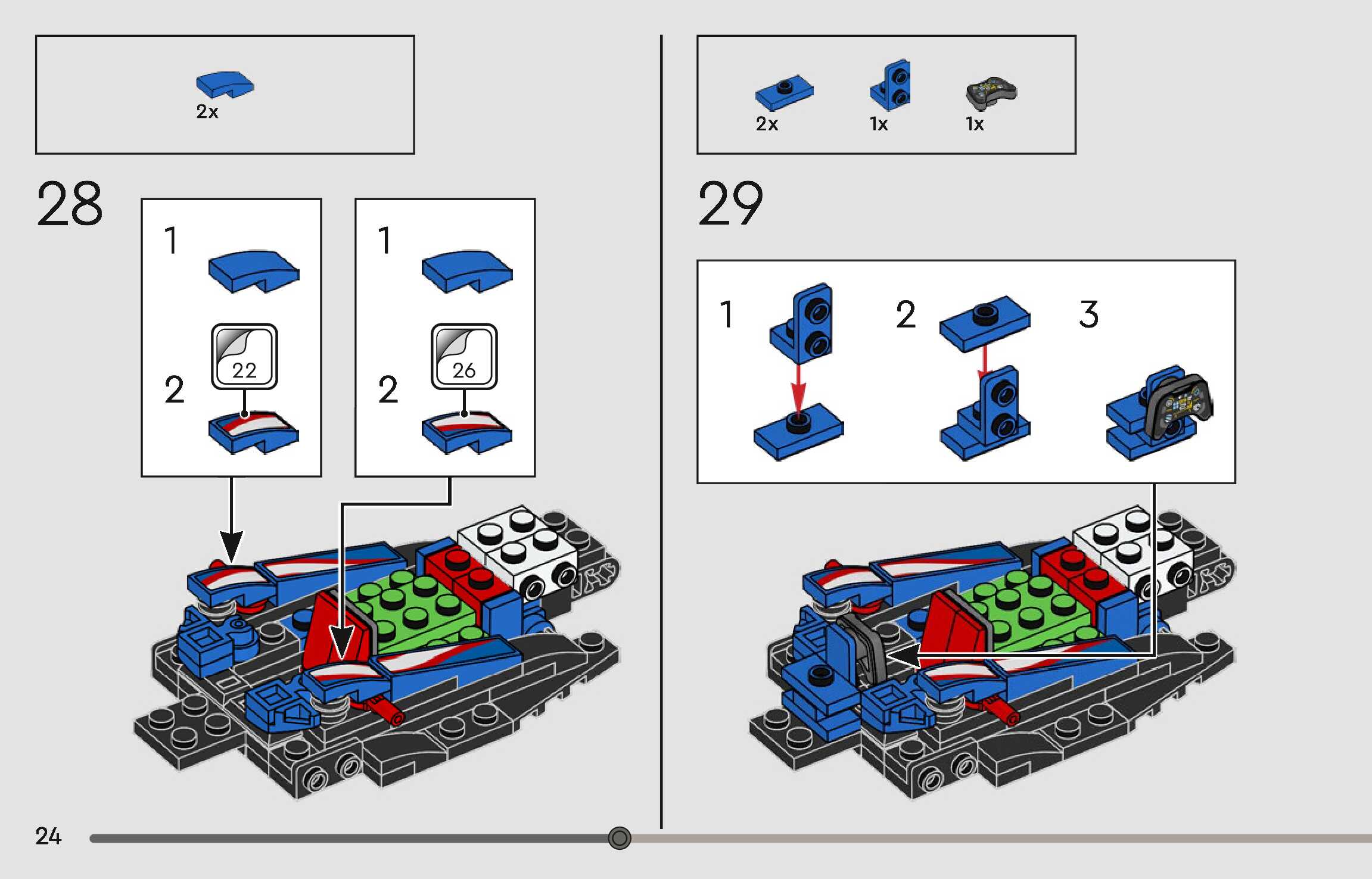 2x

28

1

2

22

1

2

26

2x 1x 1x

29

1 2 3

24