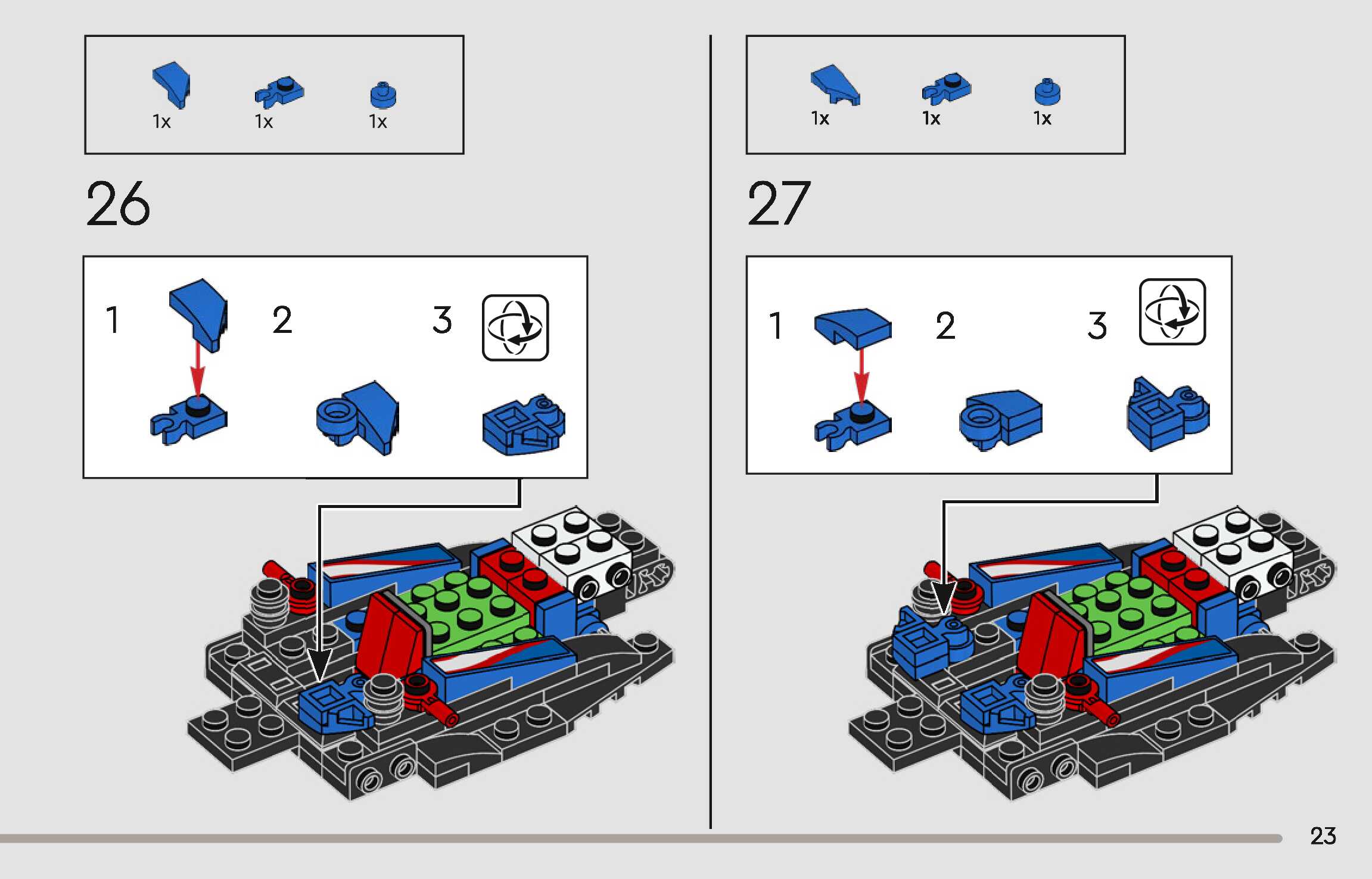 1x 1x 1x

26

1 2 3

1x 1x 1x

27

1 2 3

23