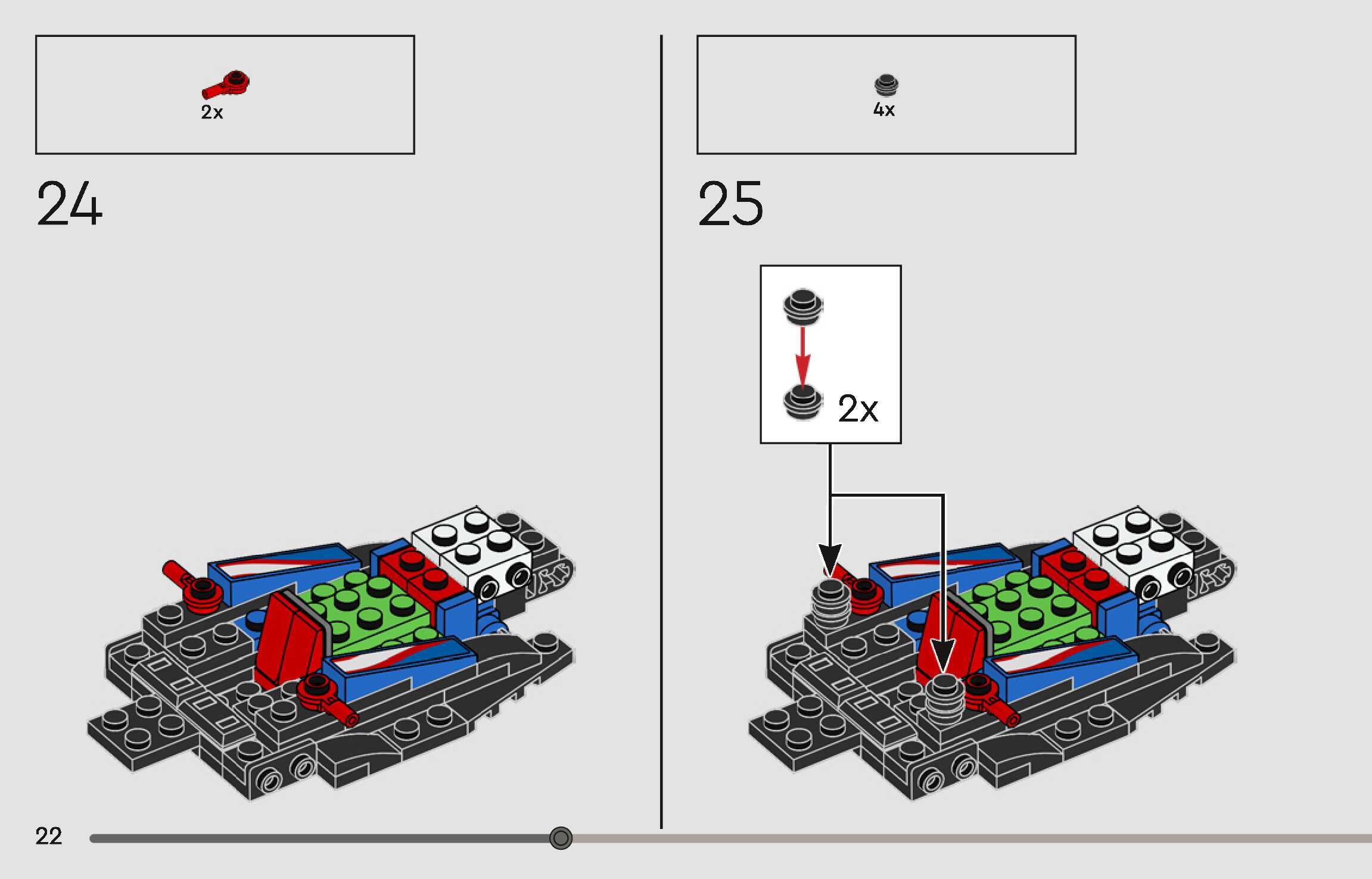 2x

24

4x

25

2x

22