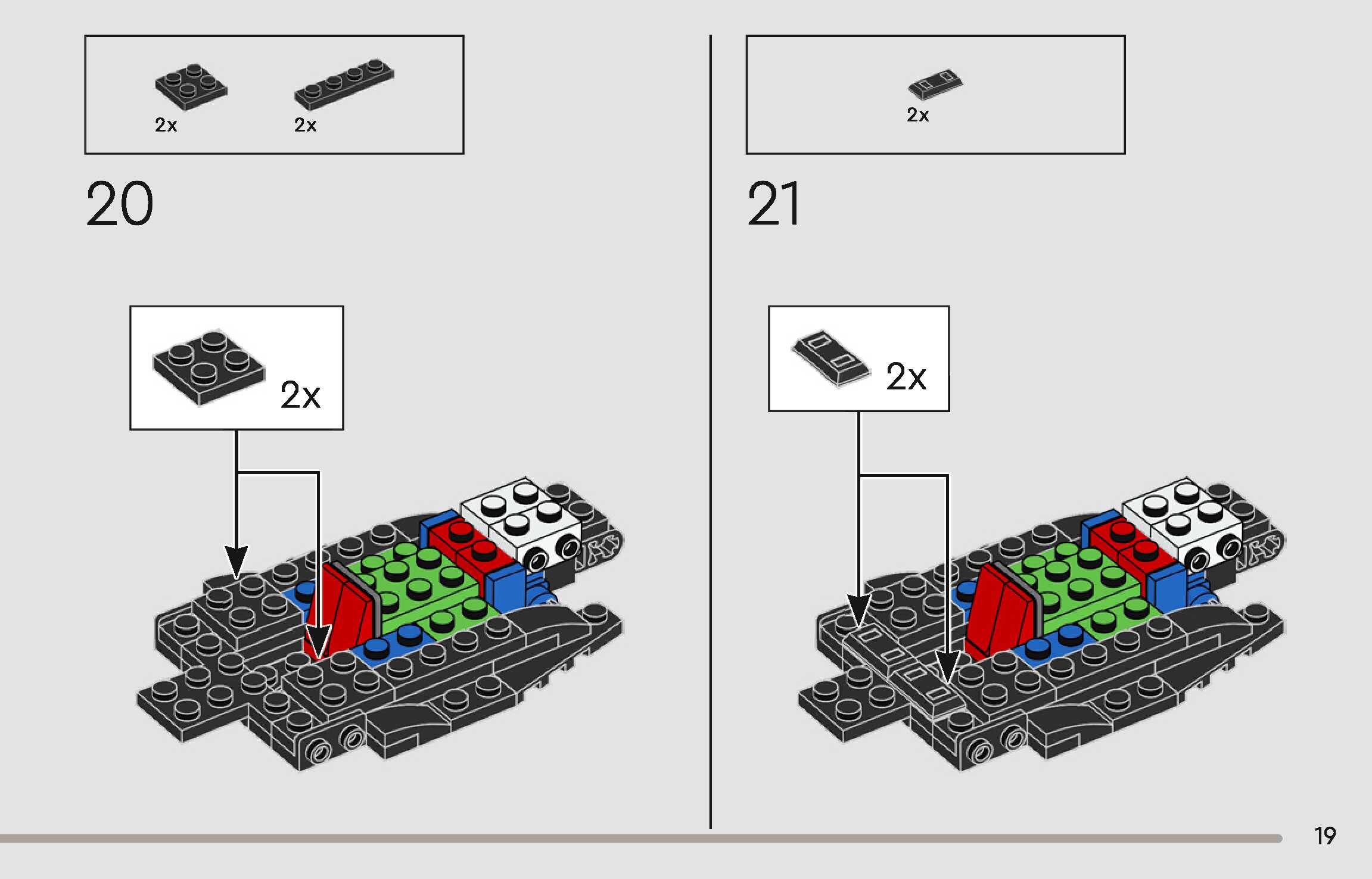 2x 2x

20

2x

2x

21

2x

19