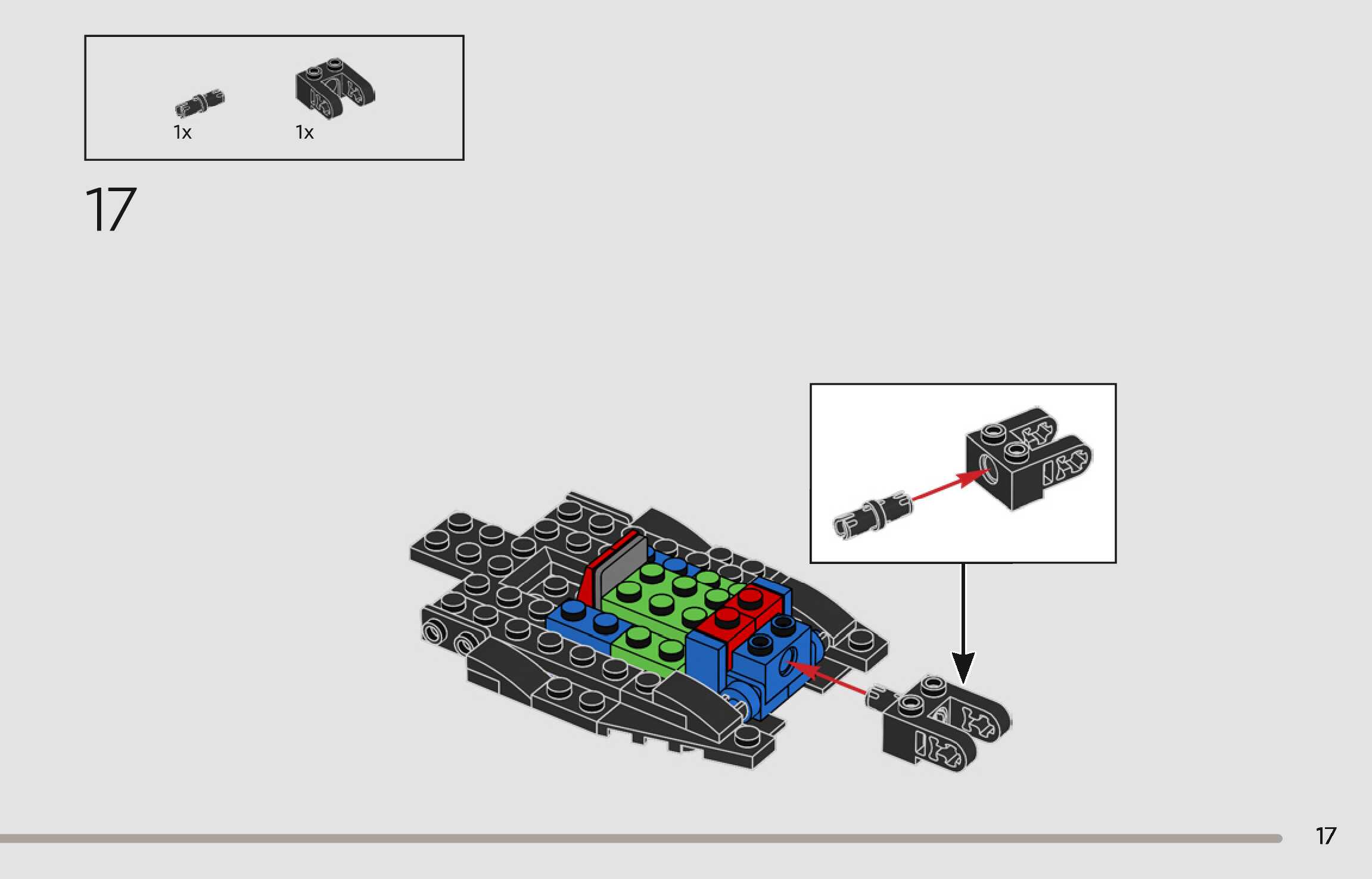 1x
1x

17

17