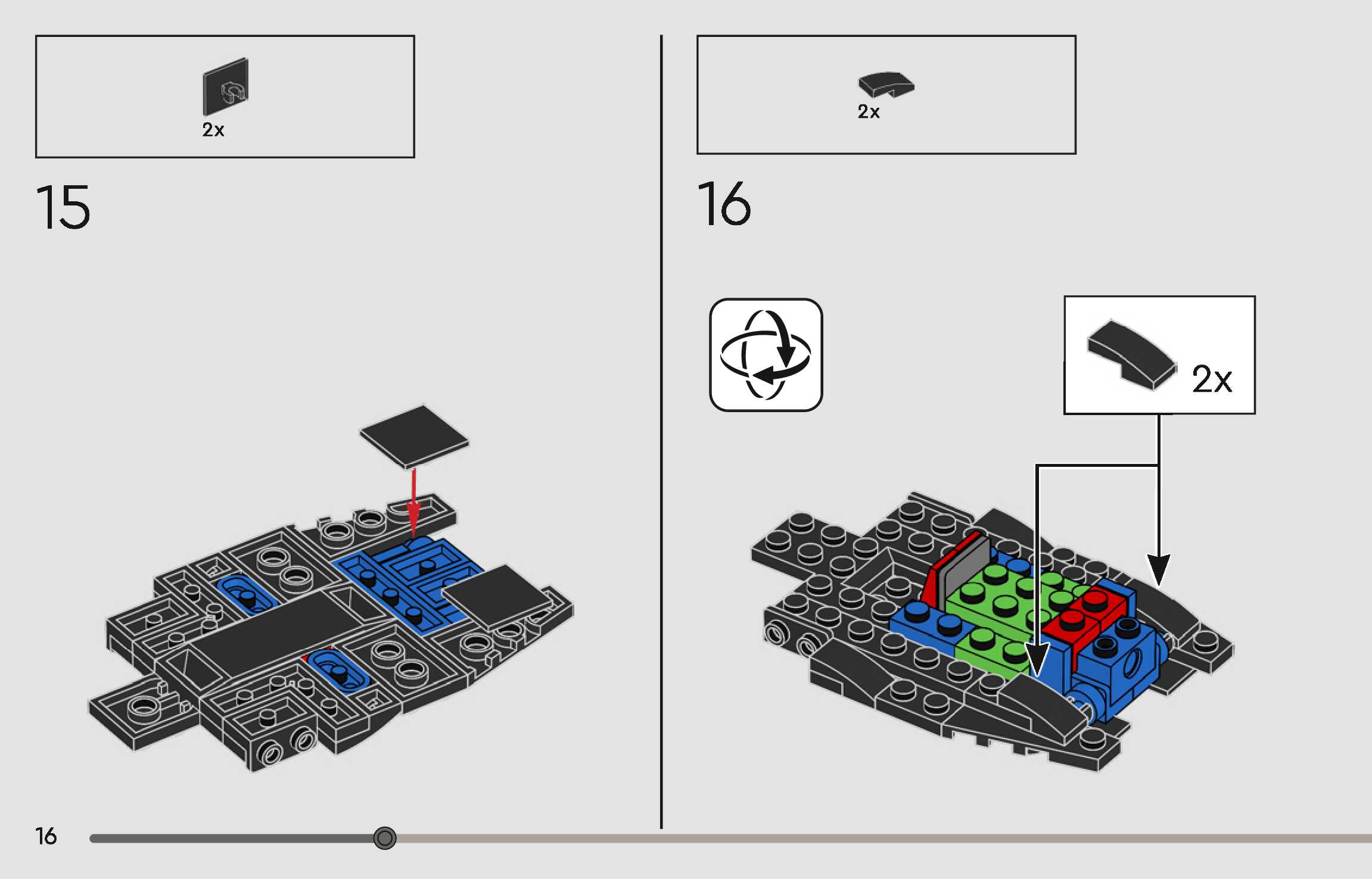 2x

15

2x

16

2x

16