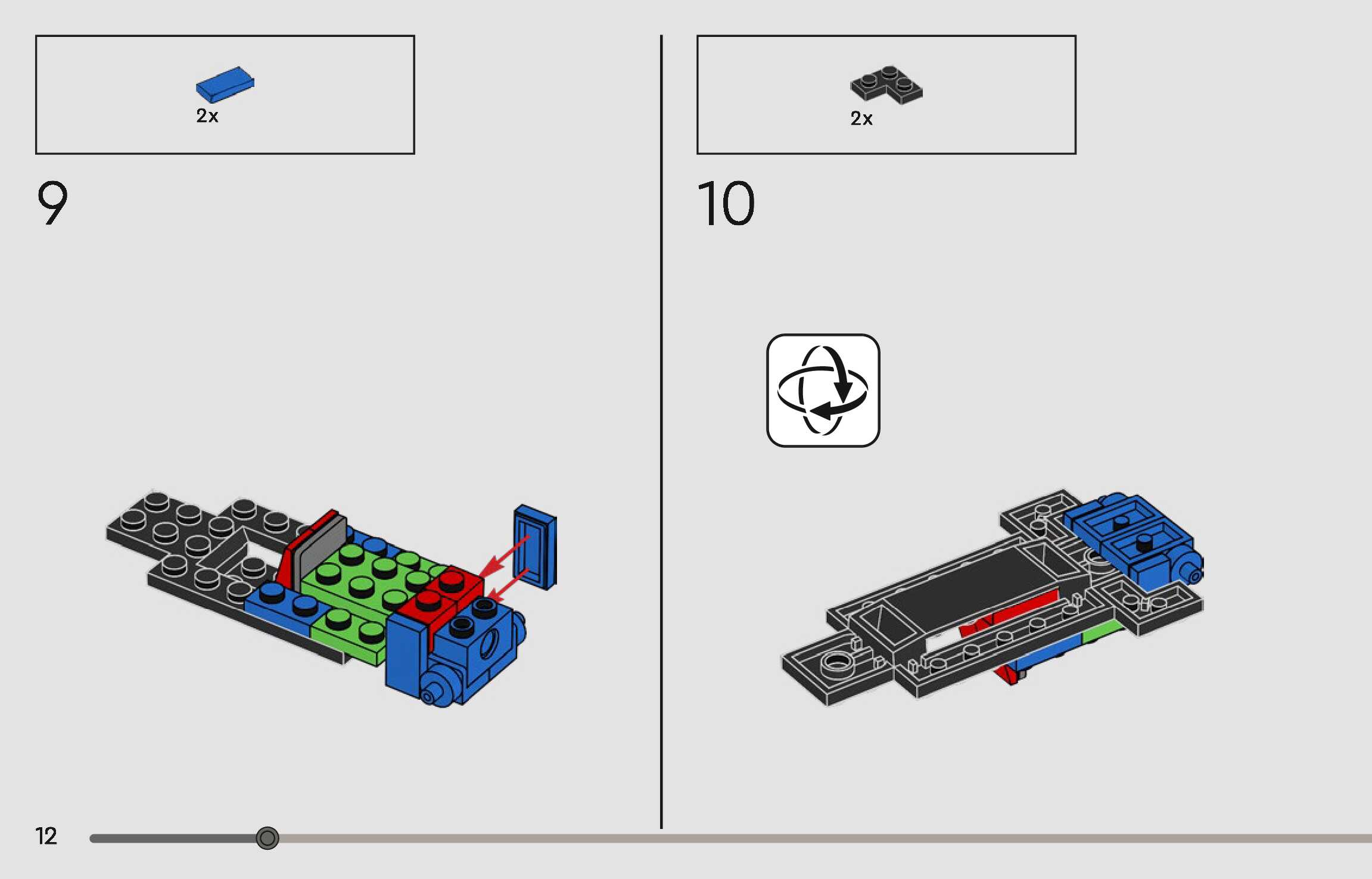 2x

9

2x

10

12