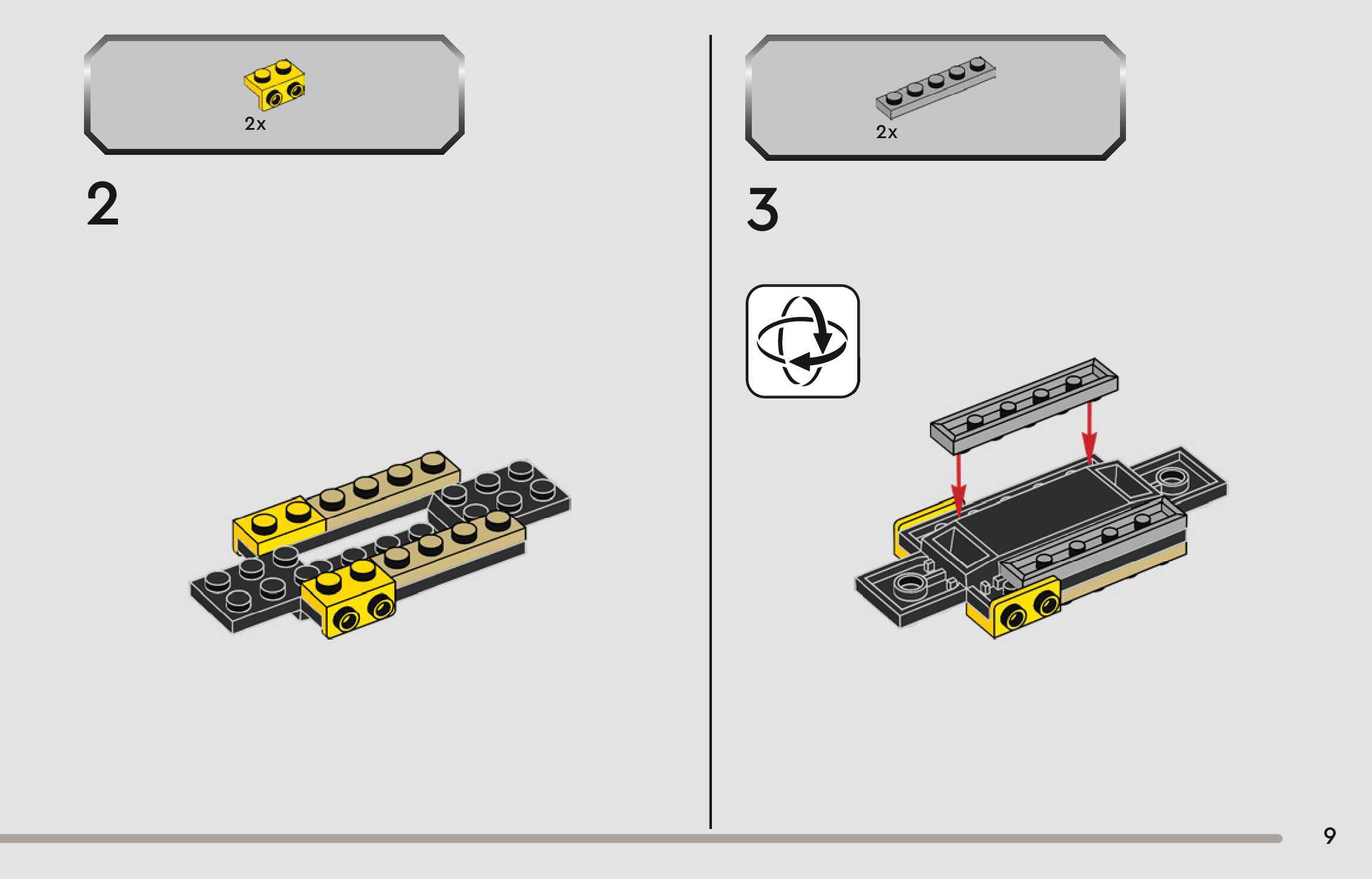 2x

2

2x

3

9