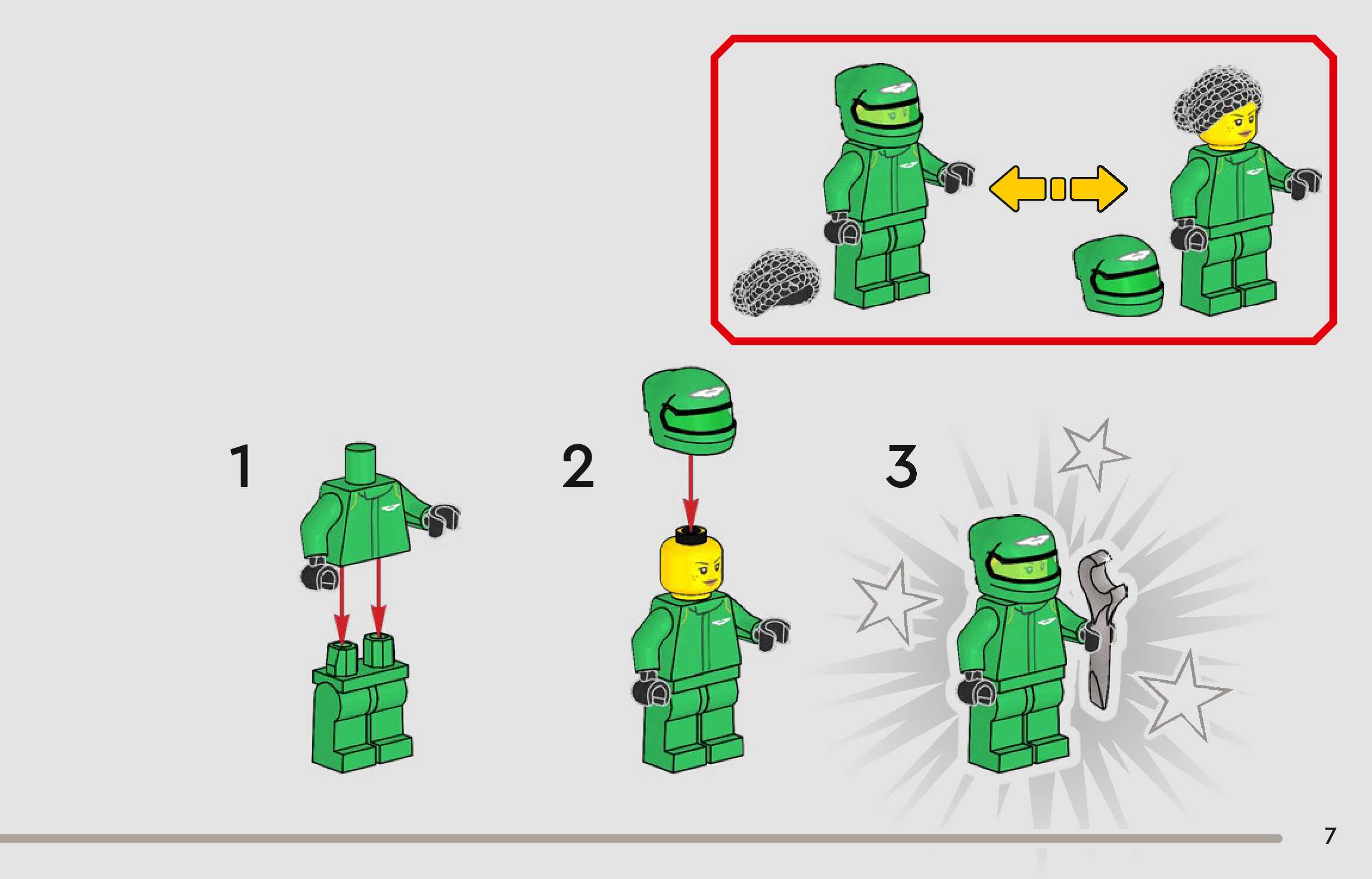 1

2

3

7