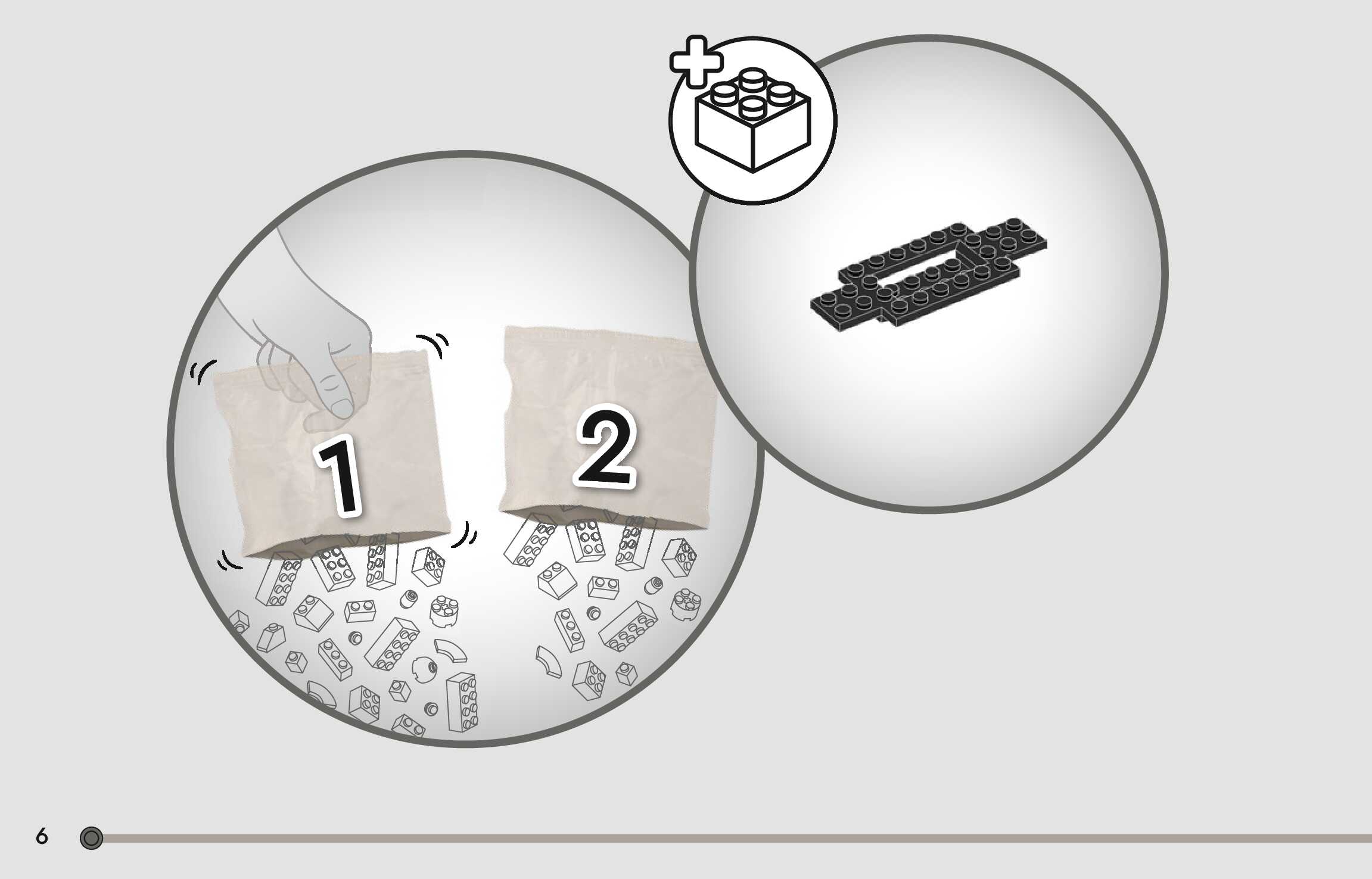 1

2

6