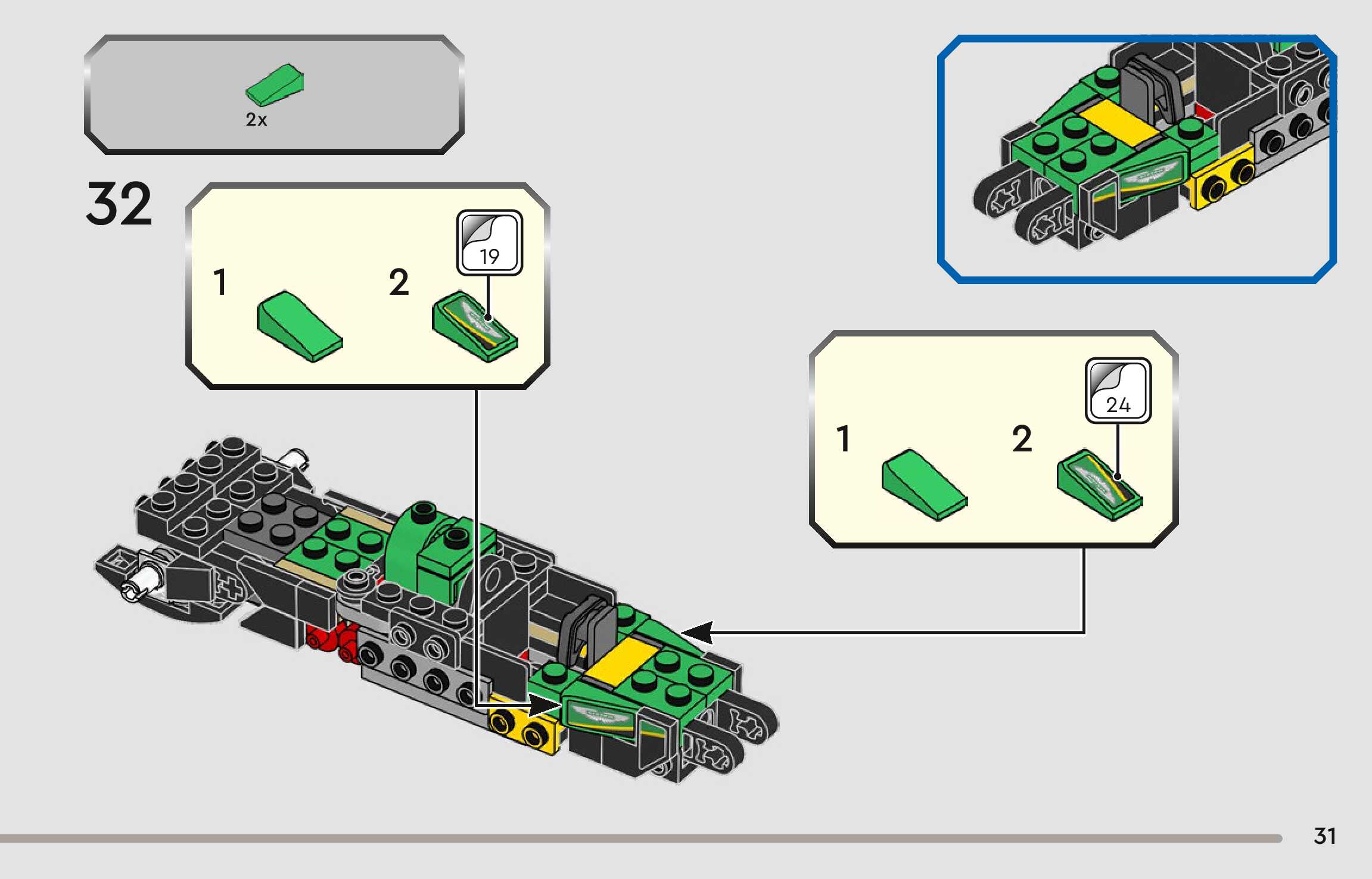 2x

32

1

2

19

1

2

24

31