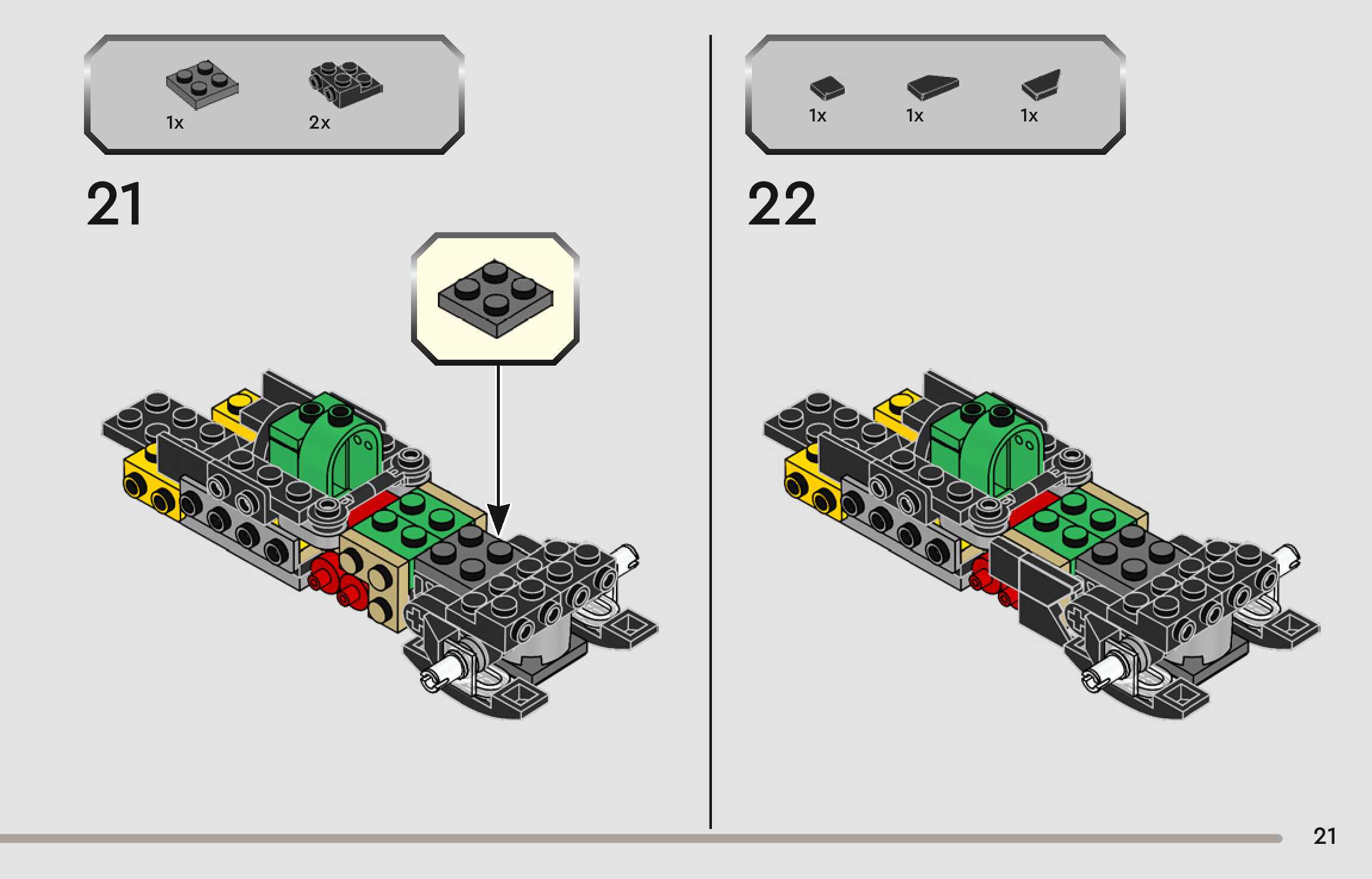 1x
2x

21

1x
1x
1x

22

21