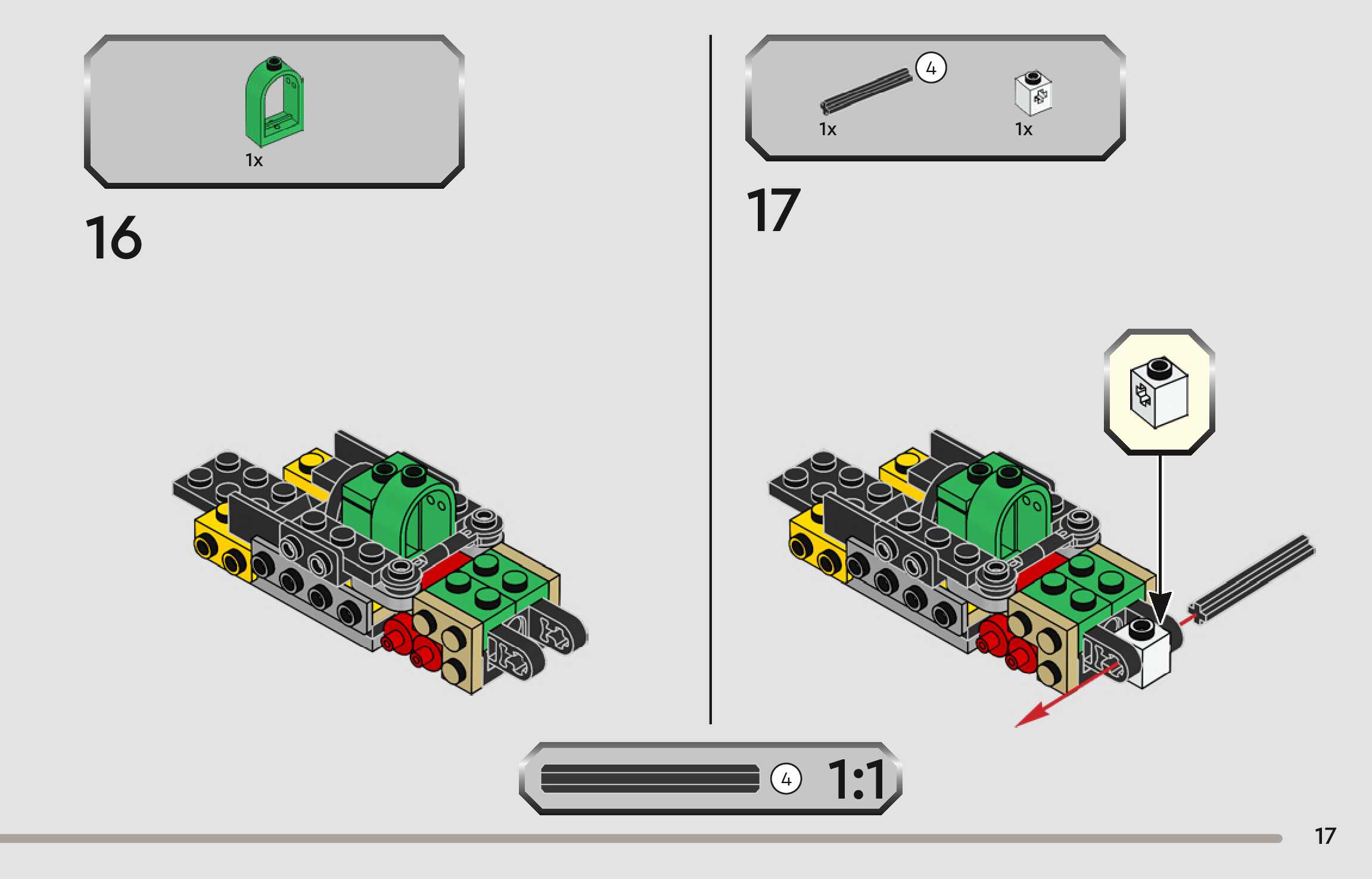 1x

16

4

1x

1x

17

4

1:1

17