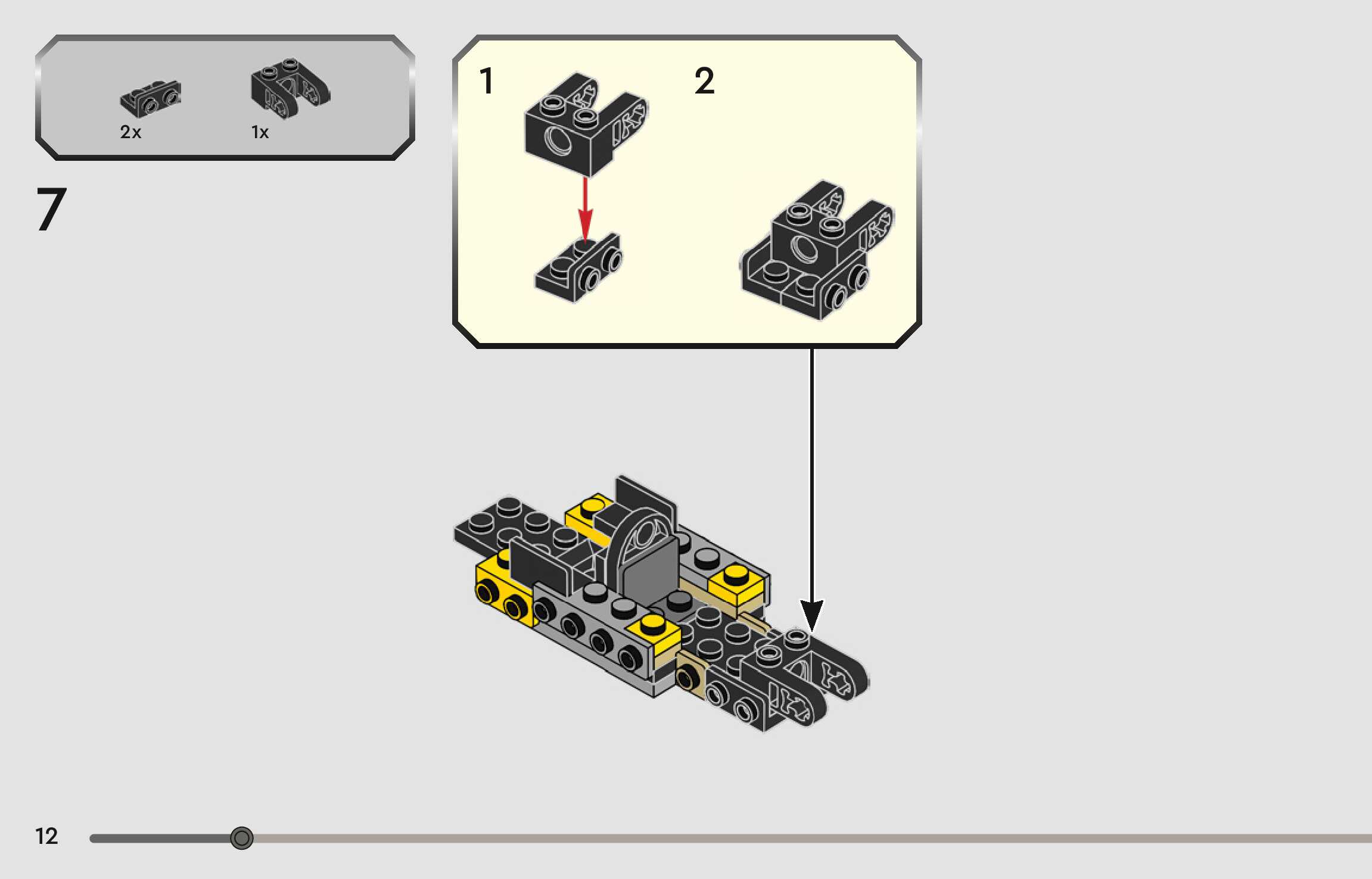 2x

1x

7

1

2

12