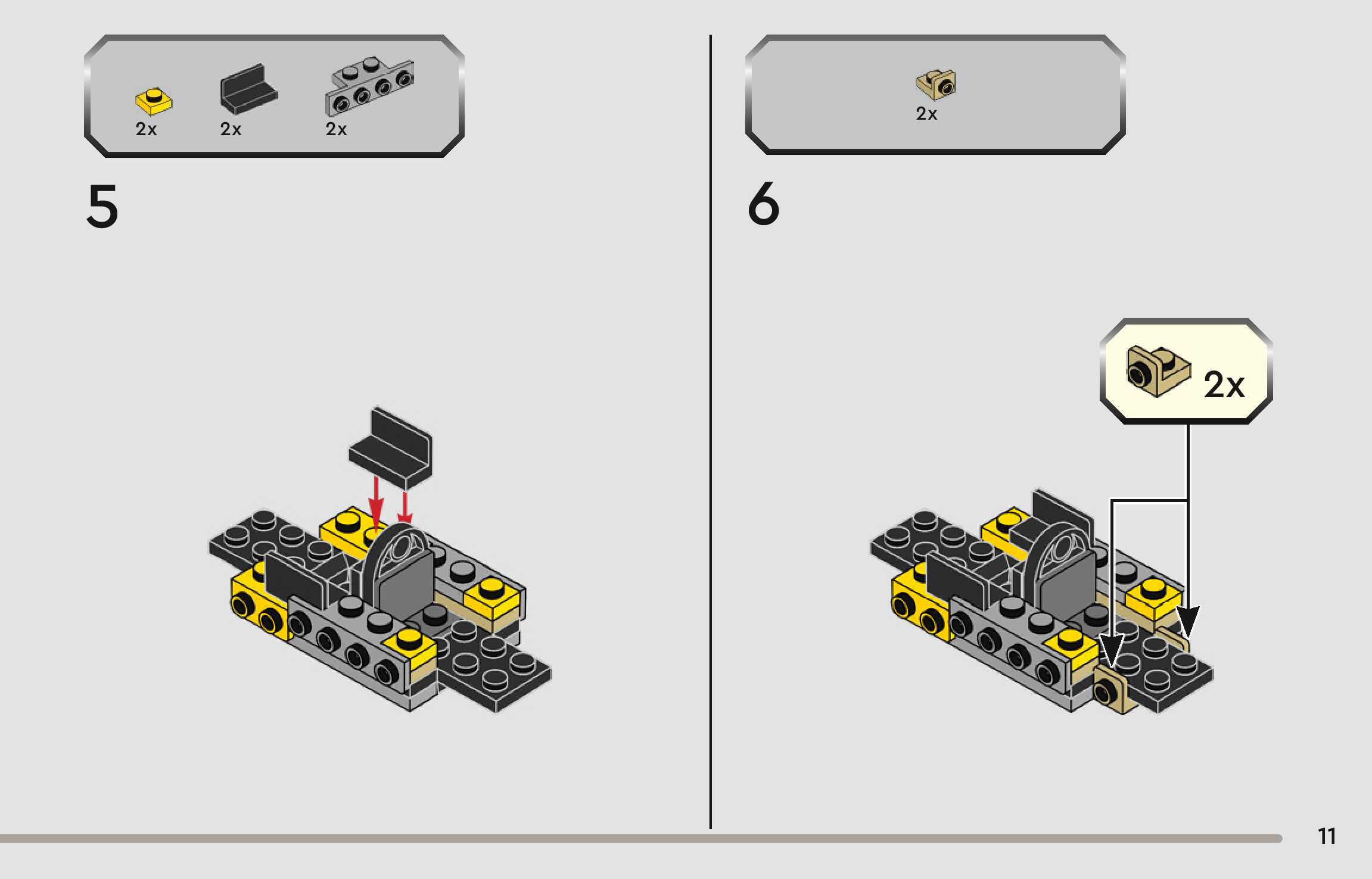 2x 2x 2x

5

2x

6

2x

11