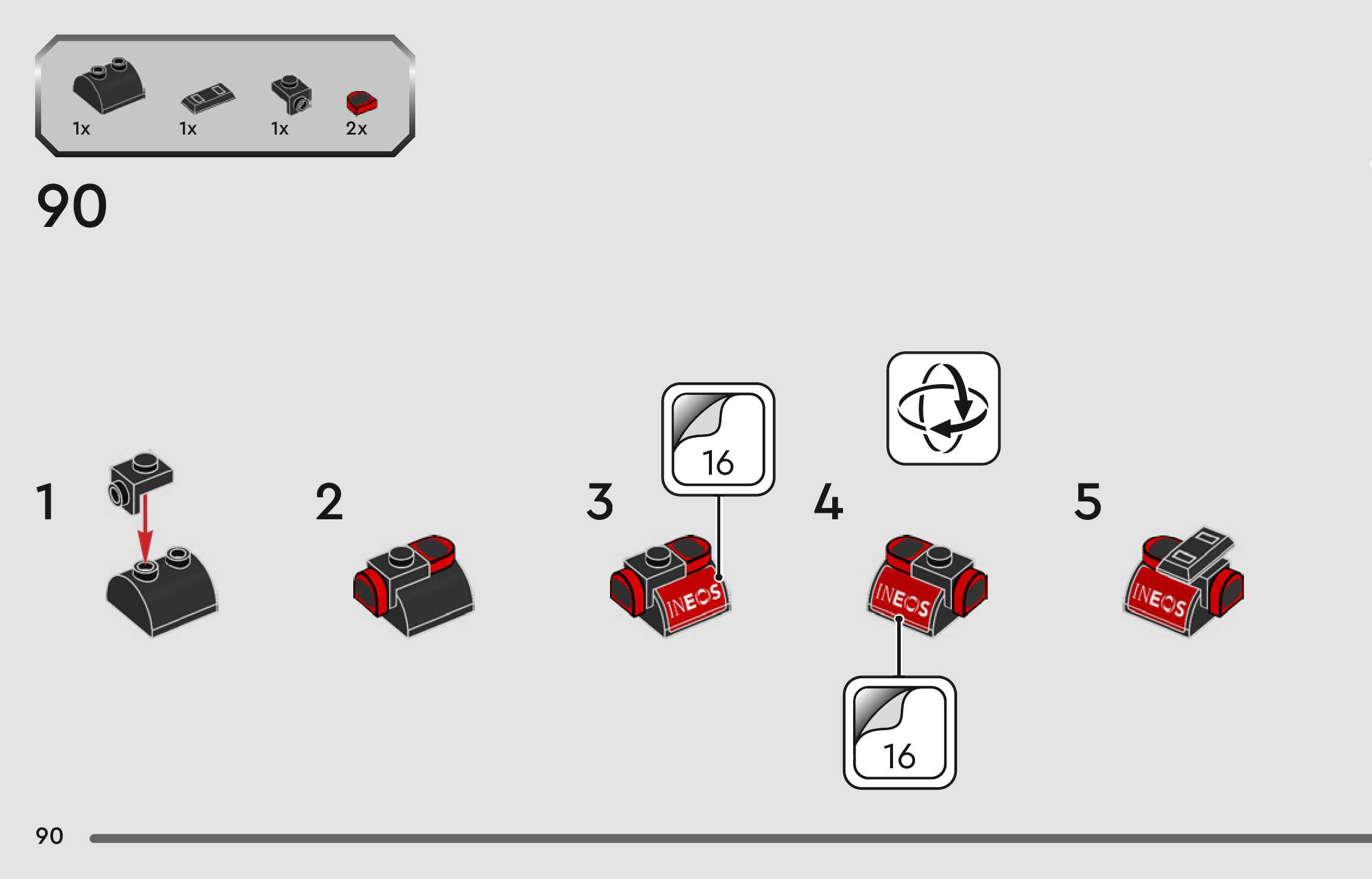 1x 1x 1x 2x

90

1

2

3

16

INEOS

4

INEOS

16

5

INEOS

90