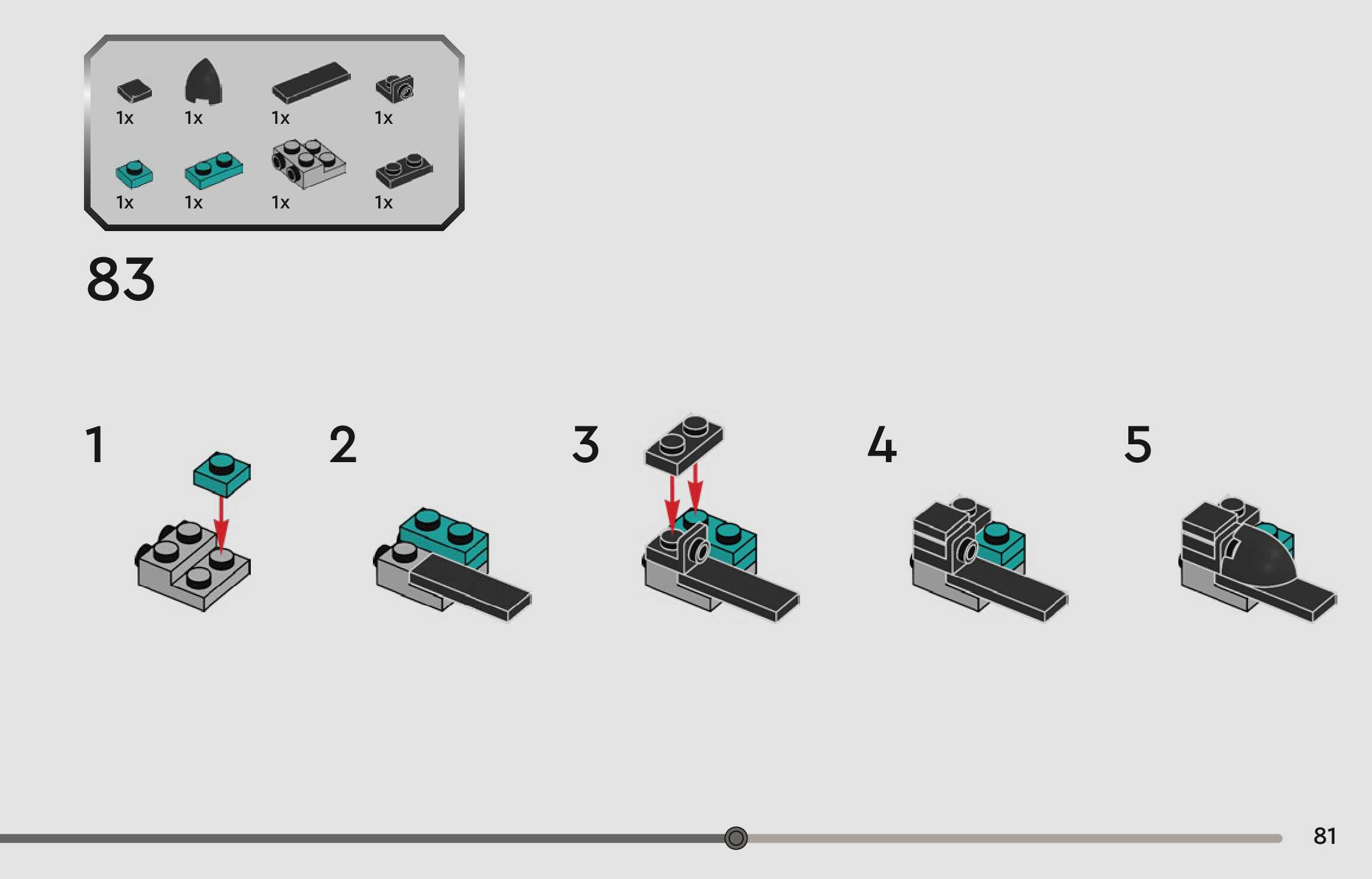 1x 1x 1x 1x

1x 1x 1x 1x

83

1

2

3

4

5

81