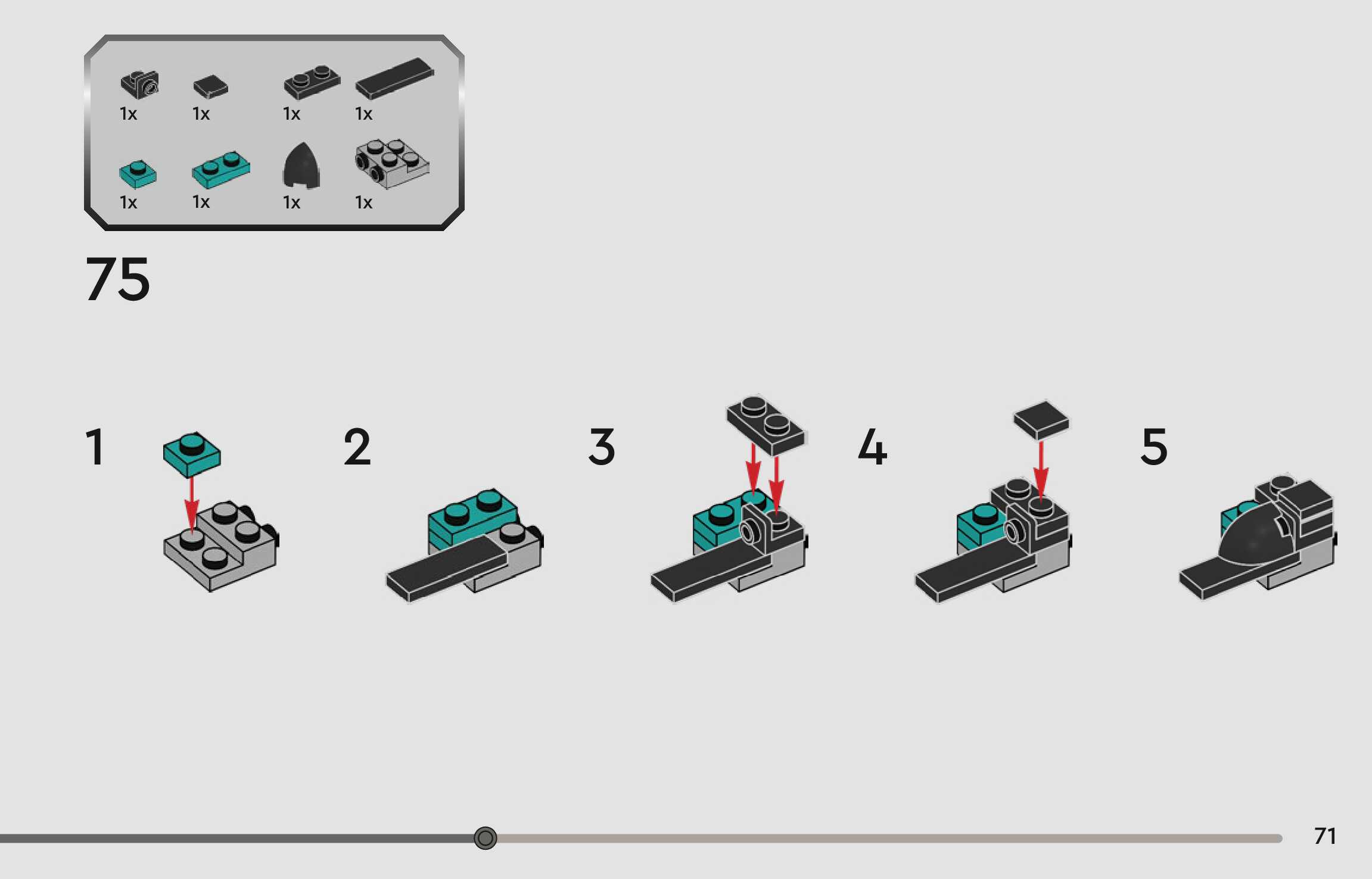 1x 1x 1x 1x

1x 1x 1x 1x

75

1

2

3

4

5

71