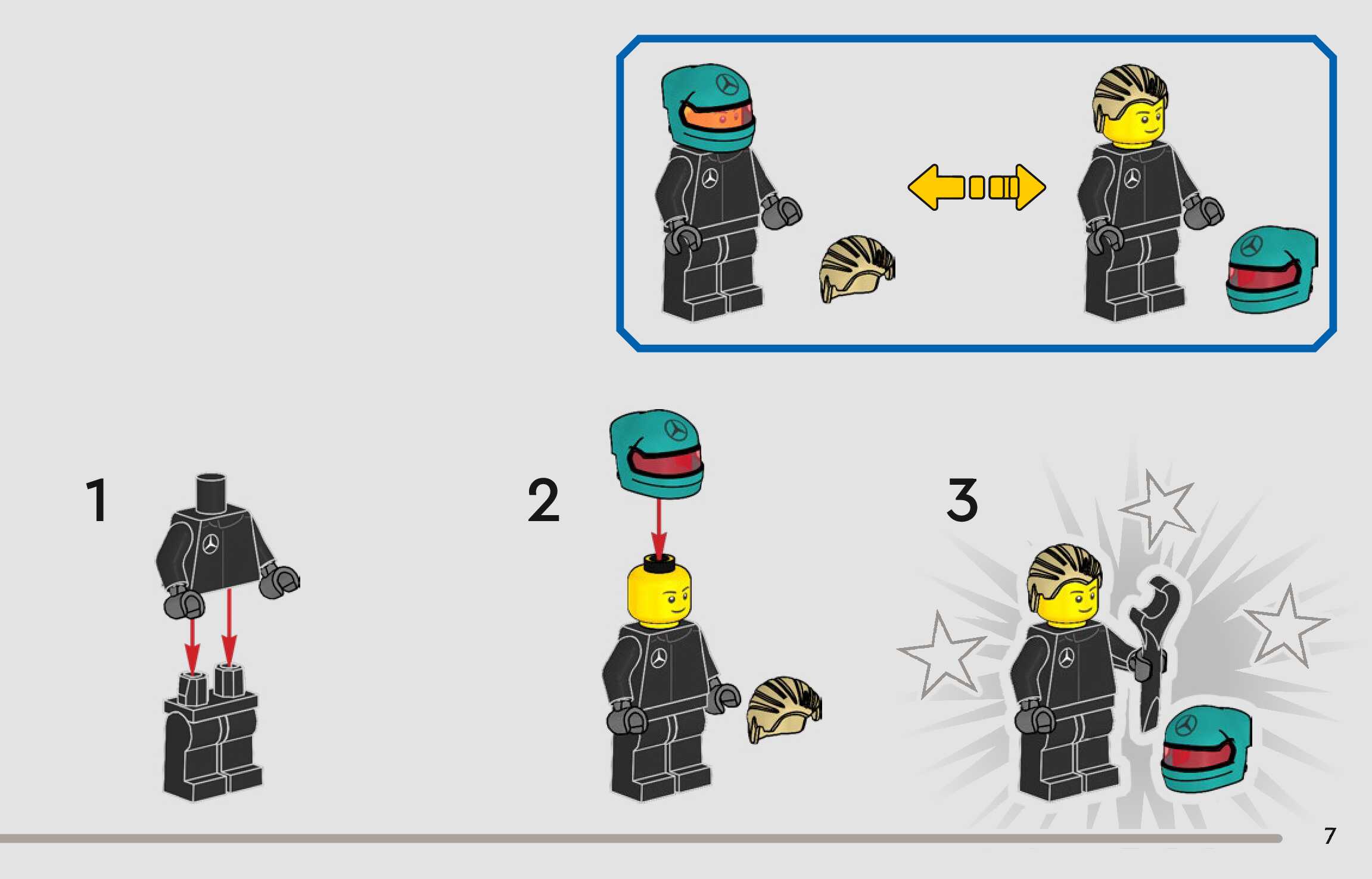 1

2

3

7