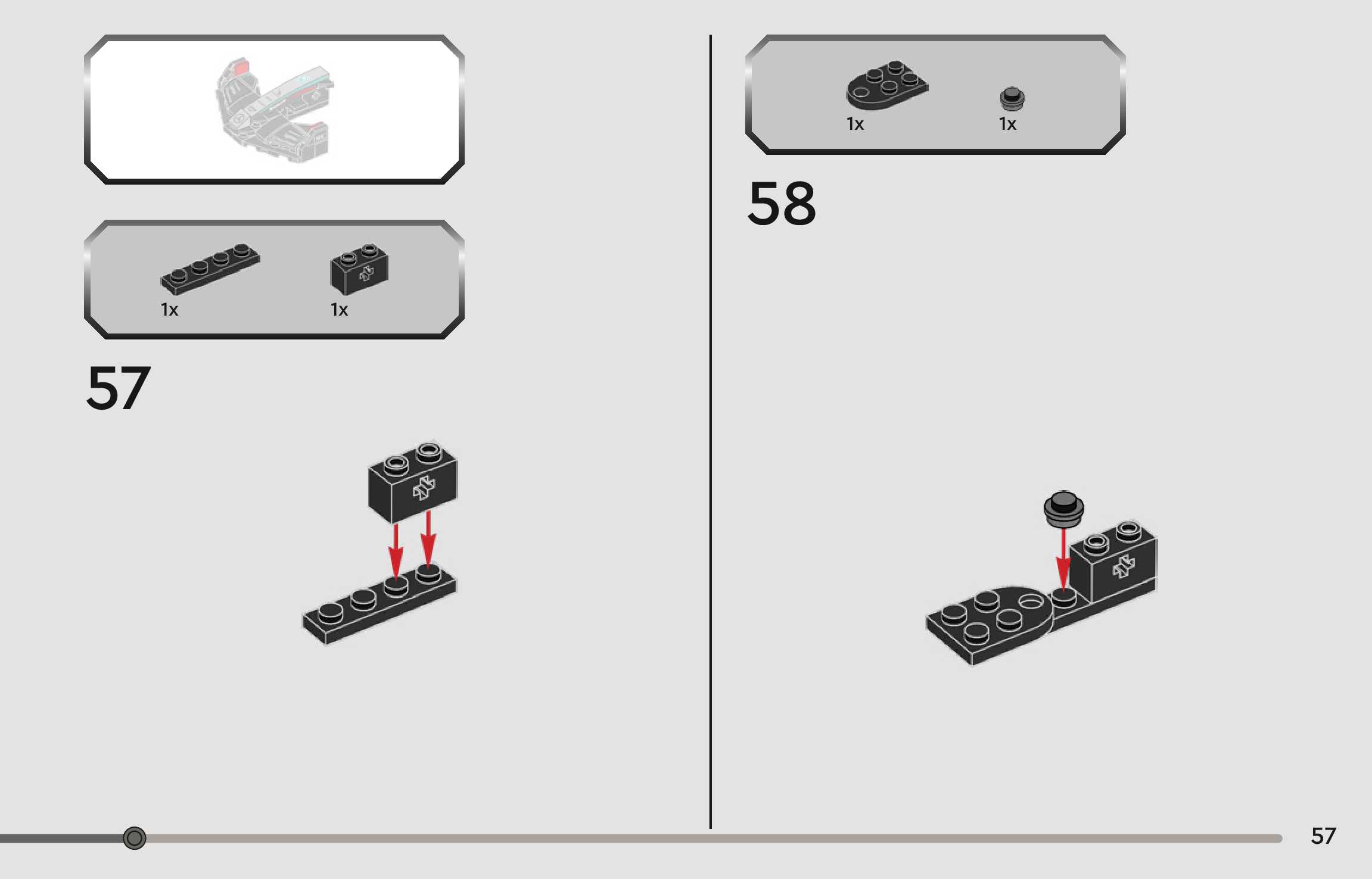 1x 1x

57

1x 1x

58

57