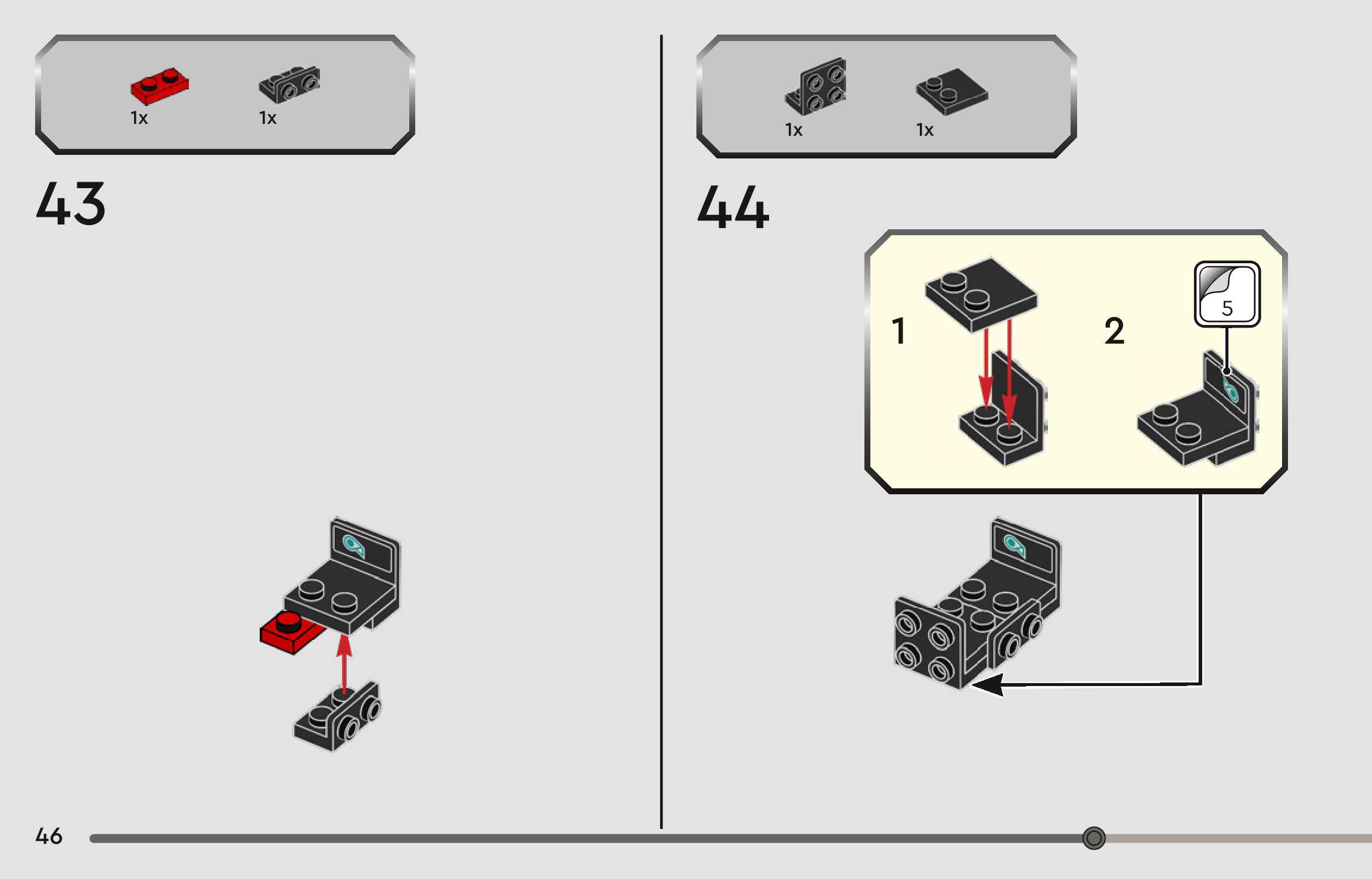 1x
1x

43

1x
1x

44

1

2

5

46