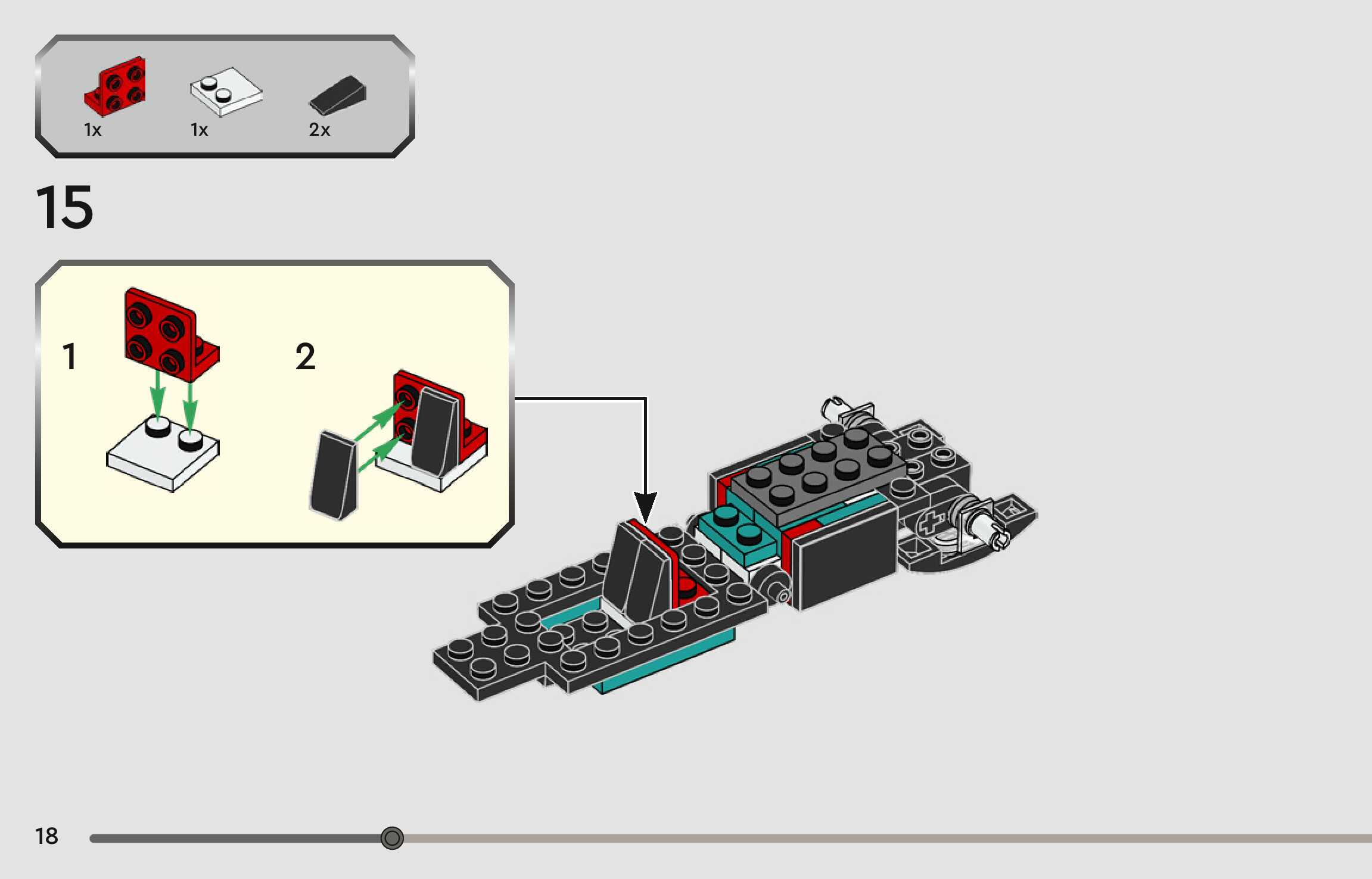 1x 1x 2x

15

1

2

18