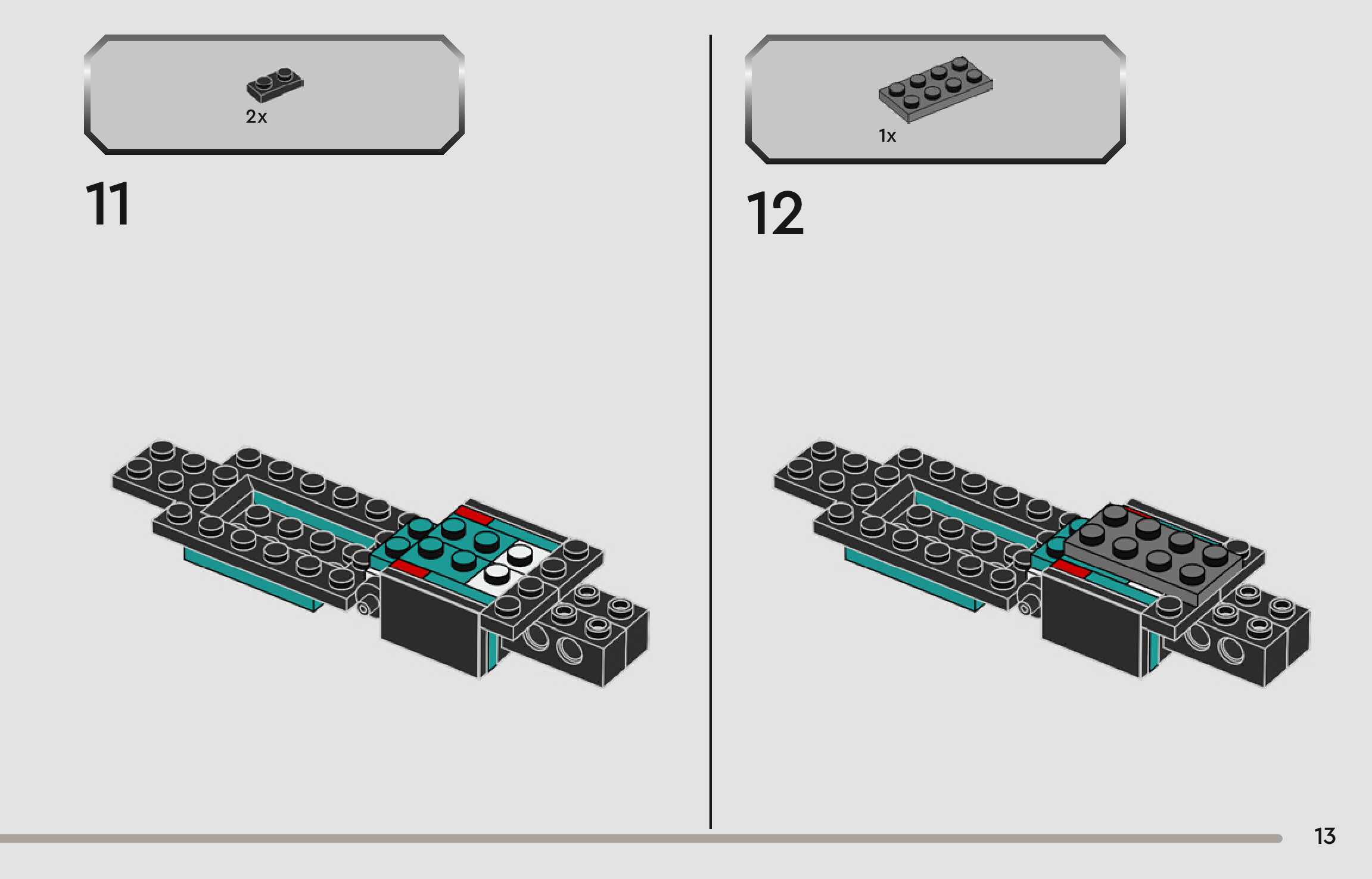 2x

11

1x

12

13