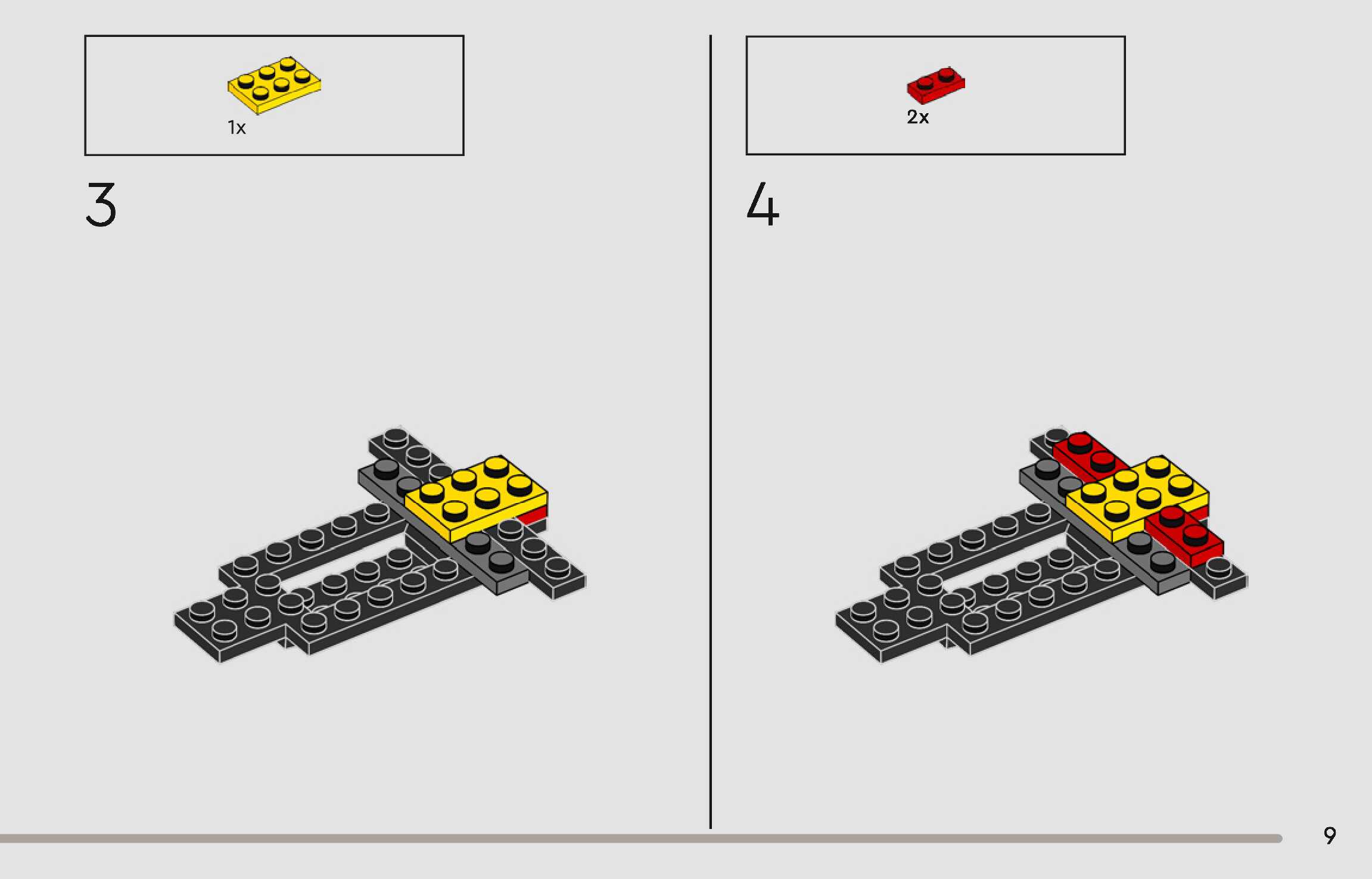 1x

3

2x

4

9